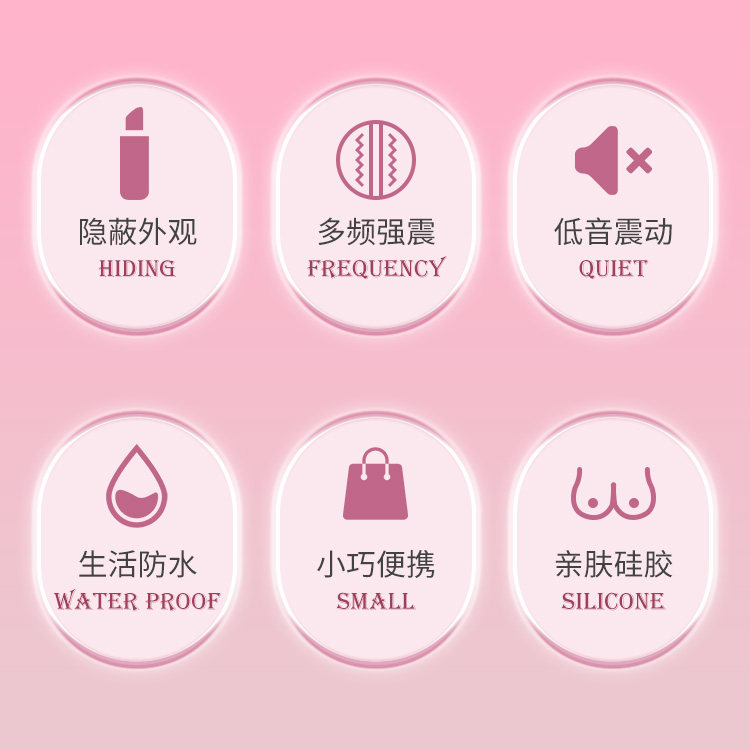 隐蔽外观
HIDING

多频强震
FREQUENCY

低音震动
QUIET

生活防水
WATER PROOF

小巧便携
SMALL

亲肤硅胶
SILICONE