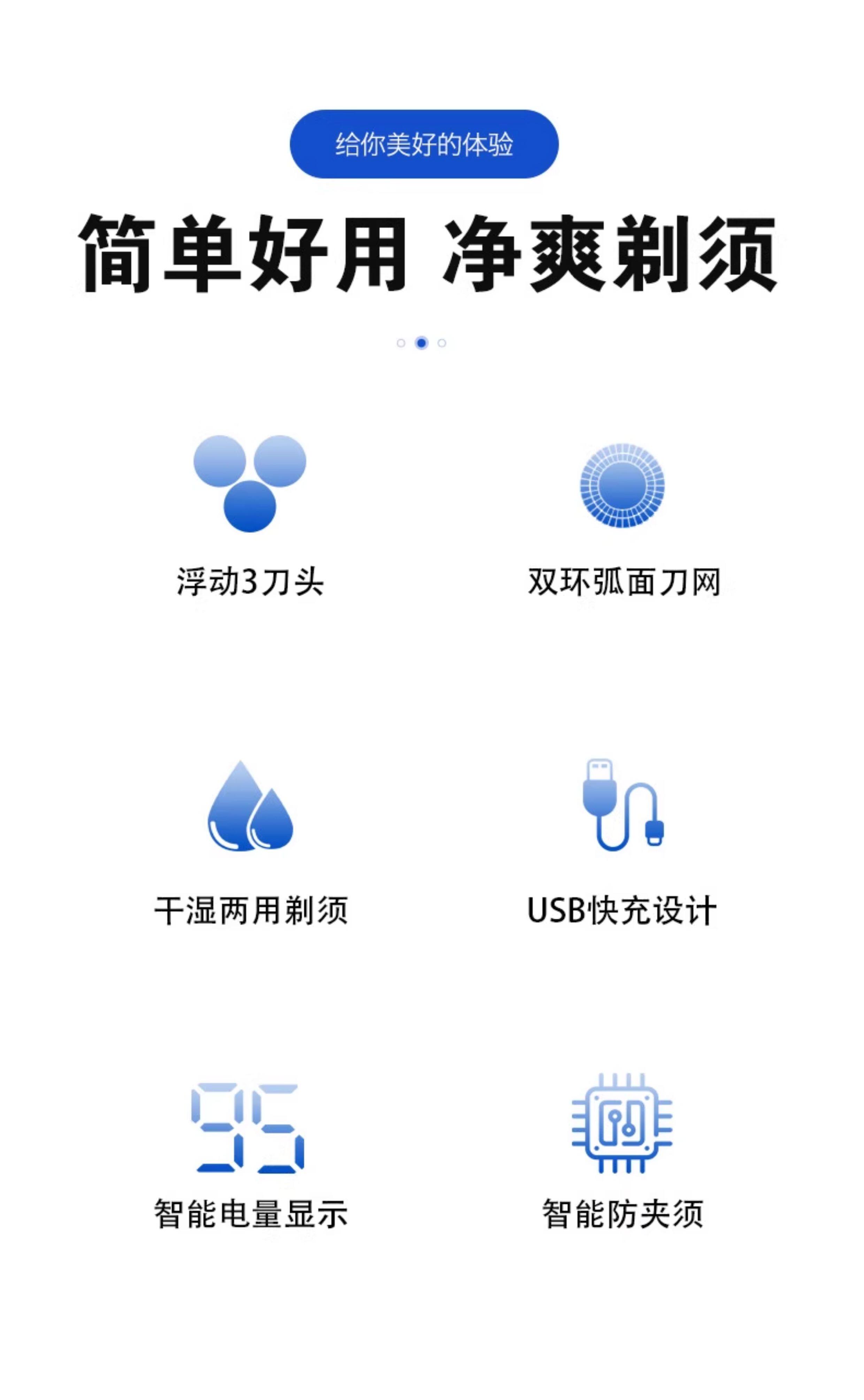 给你美好的体验

简单好用 净爽剃须

浮动3刀头

双环弧面刀网

干湿两用剃须

USB快充设计

95

智能电量显示

智能防夹须