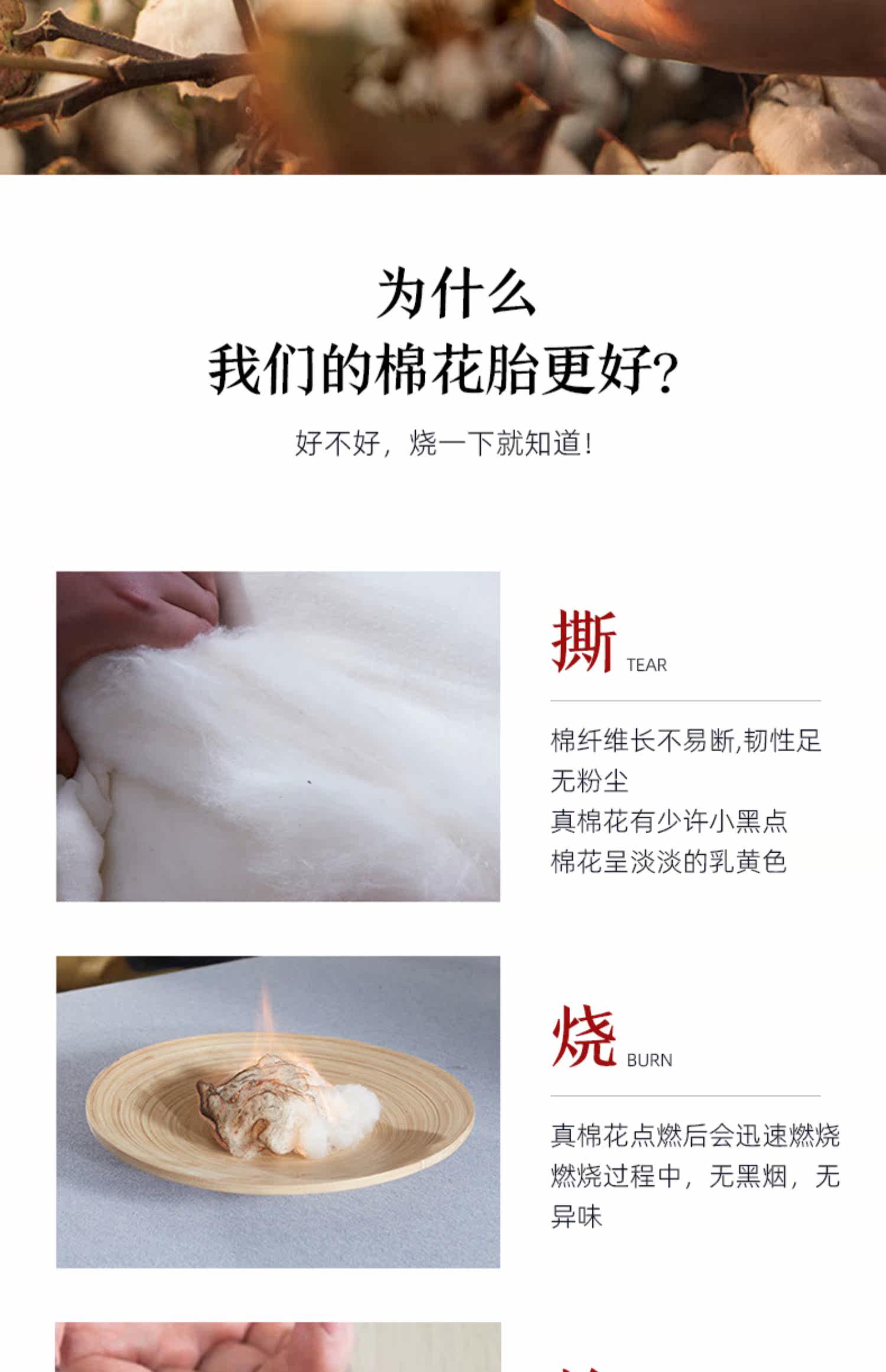 为什么
我们的棉花胎更好?

好不好，烧一下就知道!

撕 TEAR

棉纤维长不易断,韧性足
无粉尘
真棉花有少许小黑点
棉花呈淡淡的乳黄色

烧 BURN

真棉花点燃后会迅速燃烧
燃烧过程中，无黑烟，无异味