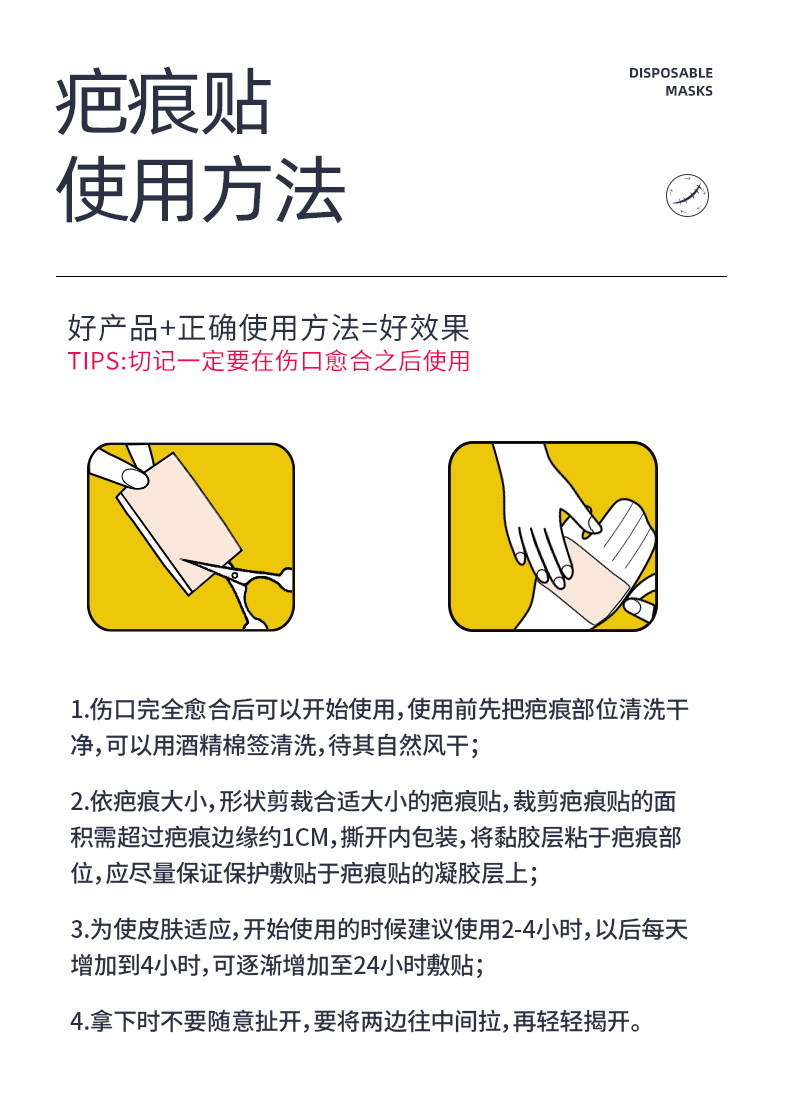 疤痕贴
使用方法

DISPOSABLE
MASKS

好产品+正确使用方法=好效果
TIPS:切记一定要在伤口愈合之后使用

1.伤口完全愈合后可以开始使用，使用前先把疤痕部位清洗干净，可以用酒精棉签清洗，待其自然风干；

2.依疤痕大小，形状剪裁合适大小的疤痕贴，裁剪疤痕贴的面积需超过疤痕边缘约1CM，撕开内包装，将黏胶层粘于疤痕部位，应尽量保证保护敷贴于疤痕贴的凝胶层上；

3.为使皮肤适应，开始使用的时候建议使用2-4小时，以后每天增加到4小时，可逐渐增加至24小时敷贴；

4.拿下时不要随意扯开，要将两边往中间拉，再轻轻揭开。