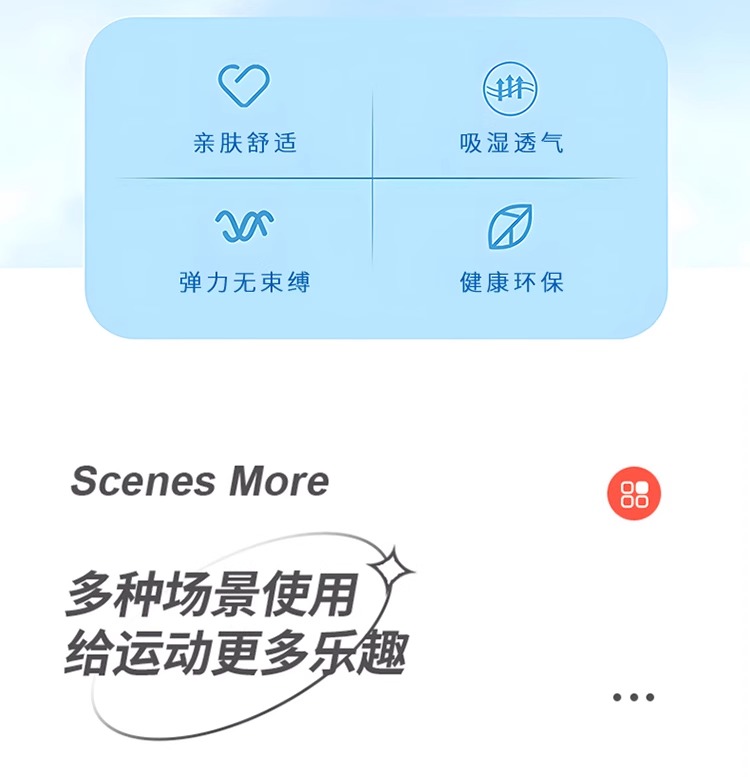 亲肤舒适

吸湿透气

弹力无束缚

健康环保

Scenes More

多种场景使用
给运动更多乐趣