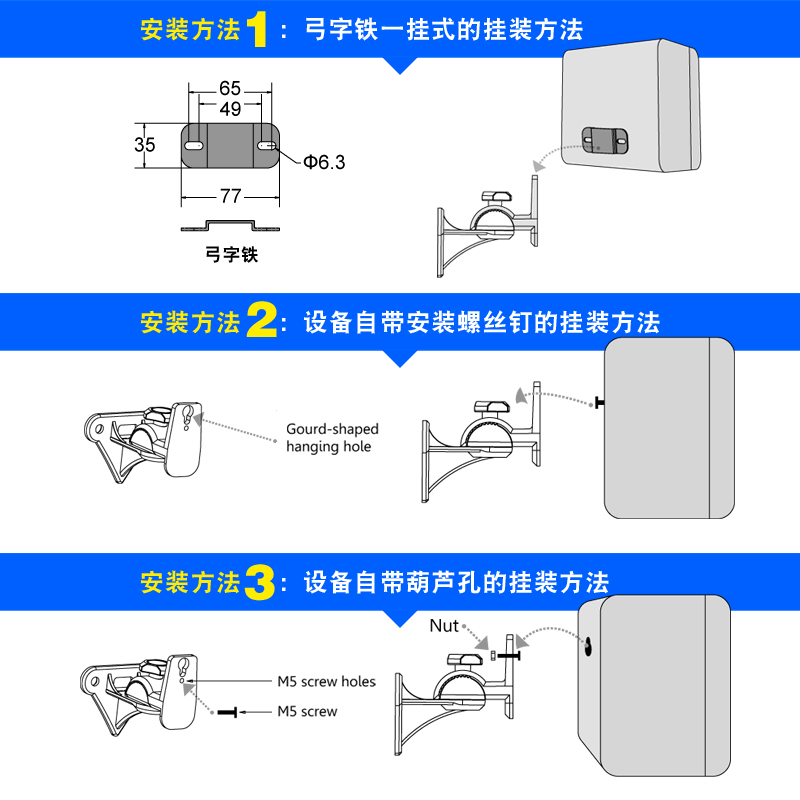 安装方法1：弓字铁一挂式的挂装方法

65
49
35
Φ6.3
77
弓字铁

安装方法2：设备自带安装螺丝钉的挂装方法

Gourd-shaped hanging hole

安装方法3：设备自带葫芦孔的挂装方法

Nut
M5 screw holes
M5 screw