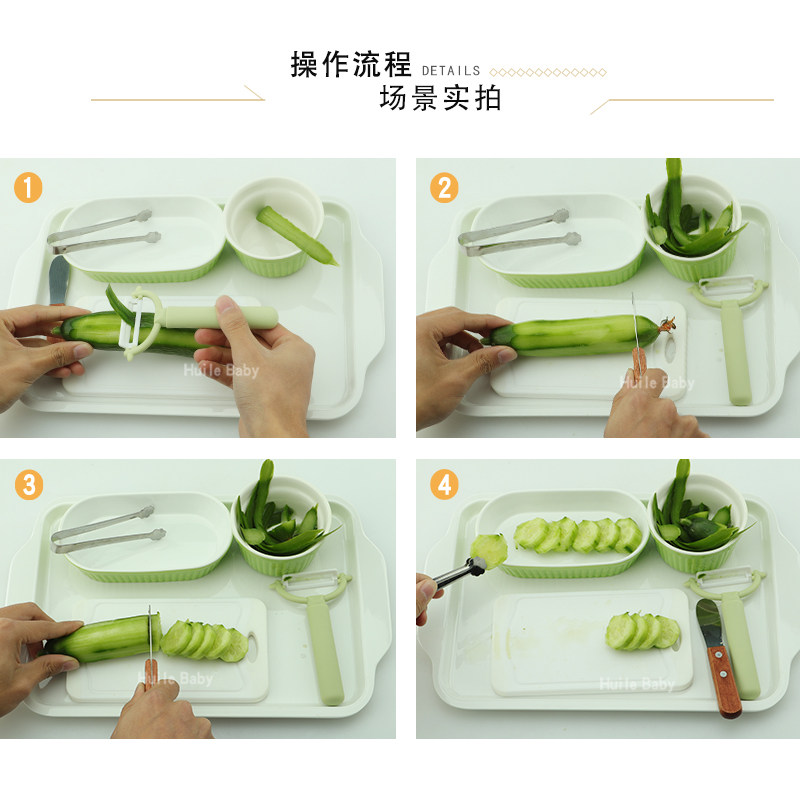 操作流程 DETAILS
场景实拍

1
Huile Baby

2
Huile Baby

3
Huile Baby

4
Huile Baby