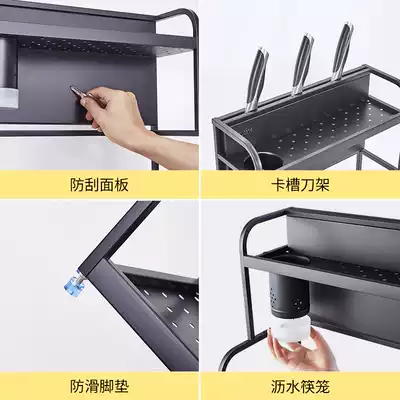 防刮面板

卡槽刀架

防滑脚垫

沥水筷笼