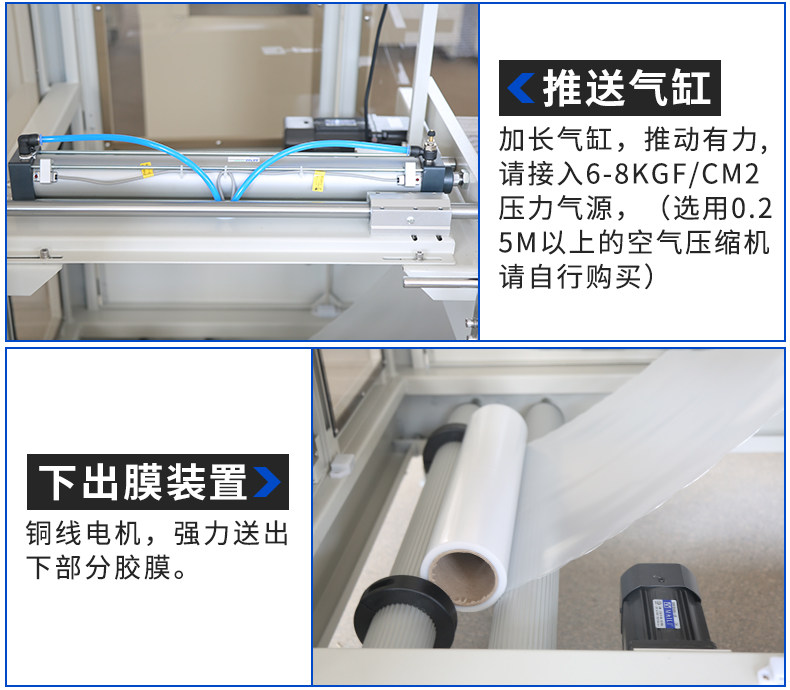 推送气缸

加长气缸，推动有力，请接入6-8KGF/CM2压力气源，（选用0.25M以上的空气压缩机请自行购买）

下出膜装置

铜线电机，强力送出下部分胶膜。