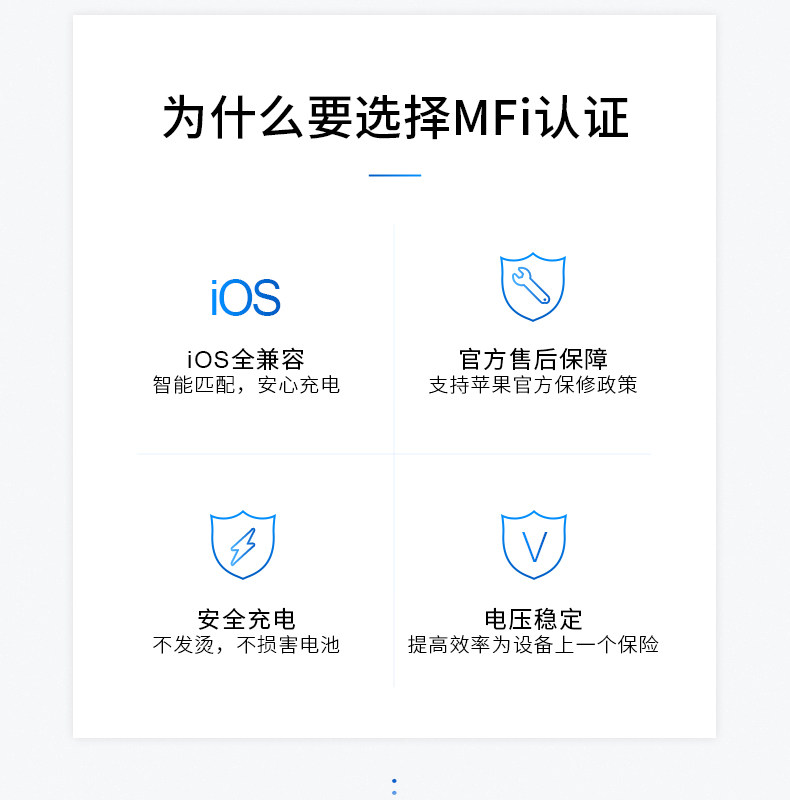 为什么要选择MFi认证

iOS

iOS全兼容
智能匹配，安心充电

官方售后保障
支持苹果官方保修政策

安全充电
不发烫，不损害电池

V

电压稳定
提高效率为设备上一个保险