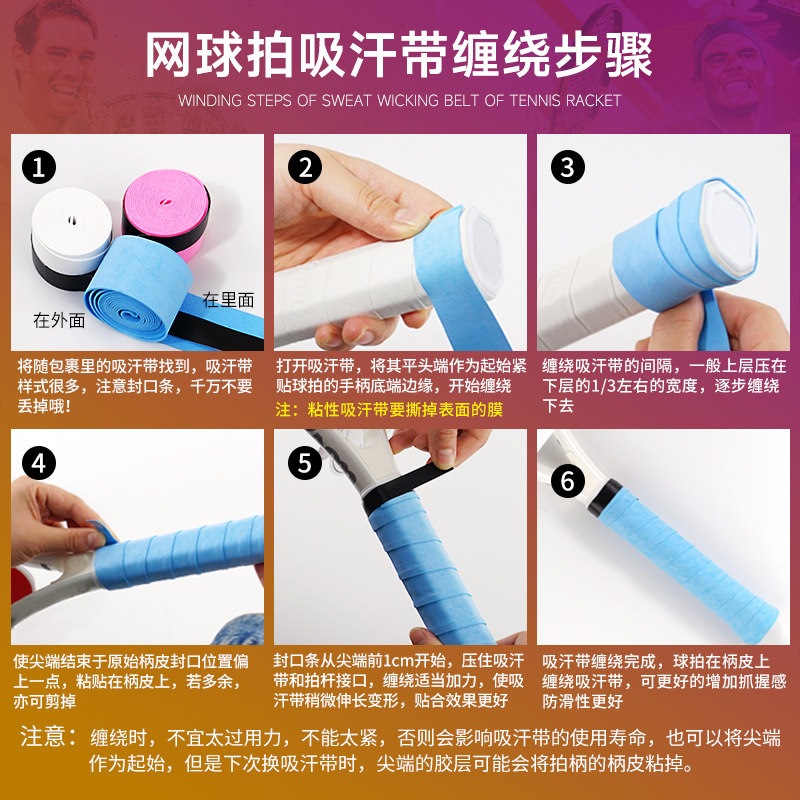 网球拍吸汗带缠绕步骤

WINDING STEPS OF SWEAT WICKING BELT OF TENNIS RACKET

1

在外面

在里面

将随包裹里的吸汗带找到，吸汗带样式很多，注意封口条，千万不要丢掉哦！

2

打开吸汗带，将其平头端作为起始紧贴球拍的手柄底端边缘，开始缠绕

注：粘性吸汗带要撕掉表面的膜

3

缠绕吸汗带的间隔，一般上层压在下层的1/3左右的宽度，逐步缠绕下去

4

使尖端结束于原始柄皮封口位置偏上一点，粘贴在柄皮上，若多余，亦可剪掉

5

封口条从尖端前1cm开始，压住吸汗带和拍杆接口，缠绕适当加力，使吸汗带稍微伸长变形，贴合效果更好

6

吸汗带缠绕完成，球拍在柄皮上缠绕吸汗带，可更好的增加抓握感防滑性更好

注意：缠绕时，不宜太过用力，不能太紧，否则会影响吸汗带的使用寿命，也可以将尖端作为起始，但是下次换吸汗带时，尖端的胶层可能会将拍柄的柄皮粘掉。