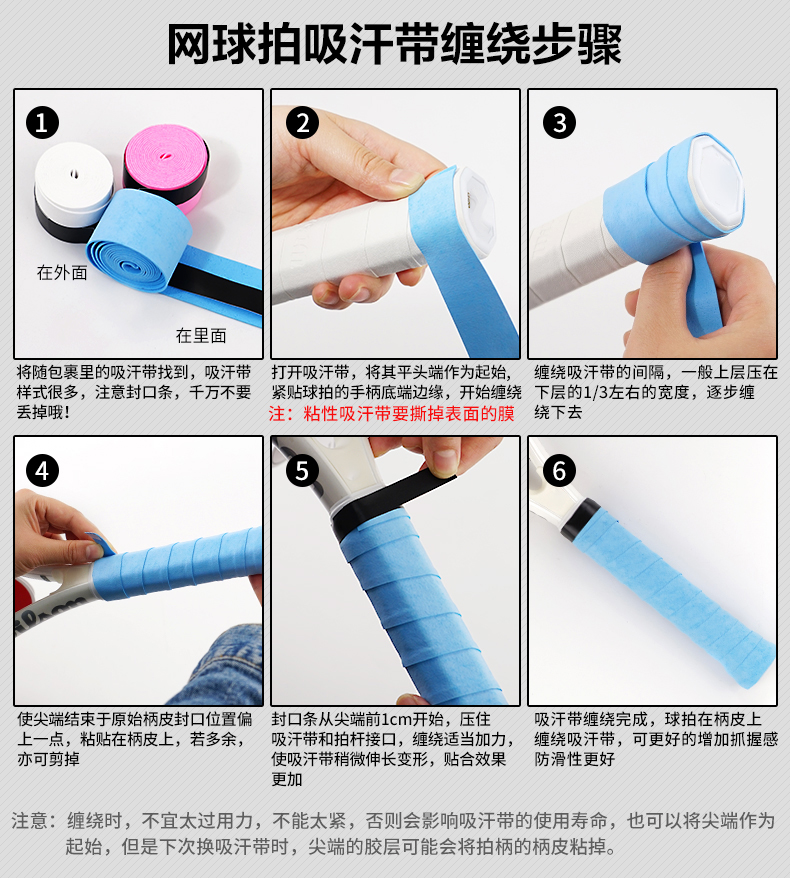 网球拍吸汗带缠绕步骤

1

在外面

在里面

将随包裹里的吸汗带找到，吸汗带样式很多，注意封口条，千万不要丢掉哦！

2

打开吸汗带，将其平头端作为起始，紧贴球拍的手柄底端边缘，开始缠绕

注：粘性吸汗带要撕掉表面的膜

3

缠绕吸汗带的间隔，一般上层压在下层的1/3左右的宽度，逐步缠绕下去

4

使尖端结束于原始柄皮封口位置偏上一点，粘贴在柄皮上，若多余，亦可剪掉

5

封口条从尖端前1cm开始，压住吸汗带和拍杆接口，缠绕适当加力，使吸汗带稍微伸长变形，贴合效果更加

6

吸汗带缠绕完成，球拍在柄皮上缠绕吸汗带，可更好的增加抓握感防滑性更好

注意：缠绕时，不宜太过用力，不能太紧，否则会影响吸汗带的使用寿命，也可以将尖端作为起始，但是下次换吸汗带时，尖端的胶层可能会将拍柄的柄皮粘掉。