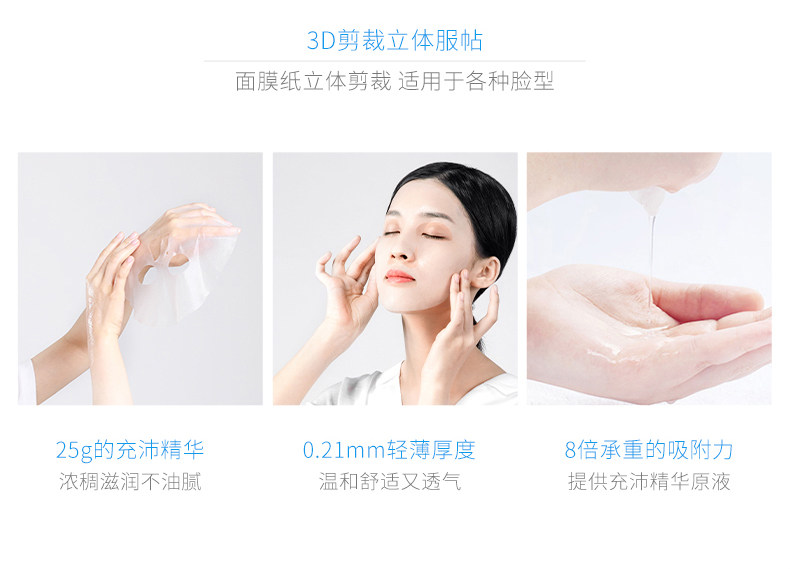 3D剪裁立体服帖

面膜纸立体剪裁 适用于各种脸型

25g的充沛精华
浓稠滋润不油腻

0.21mm轻薄厚度
温和舒适又透气

8倍承重的吸附力
提供充沛精华原液