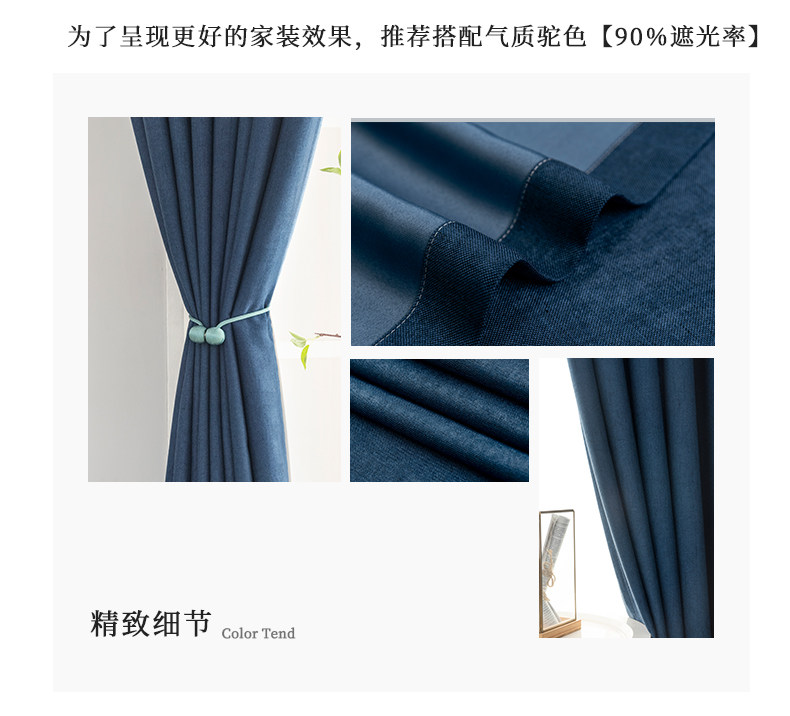 为了呈现更好的家装效果，推荐搭配气质驼色【90%遮光率】

精致细节 Color Tend