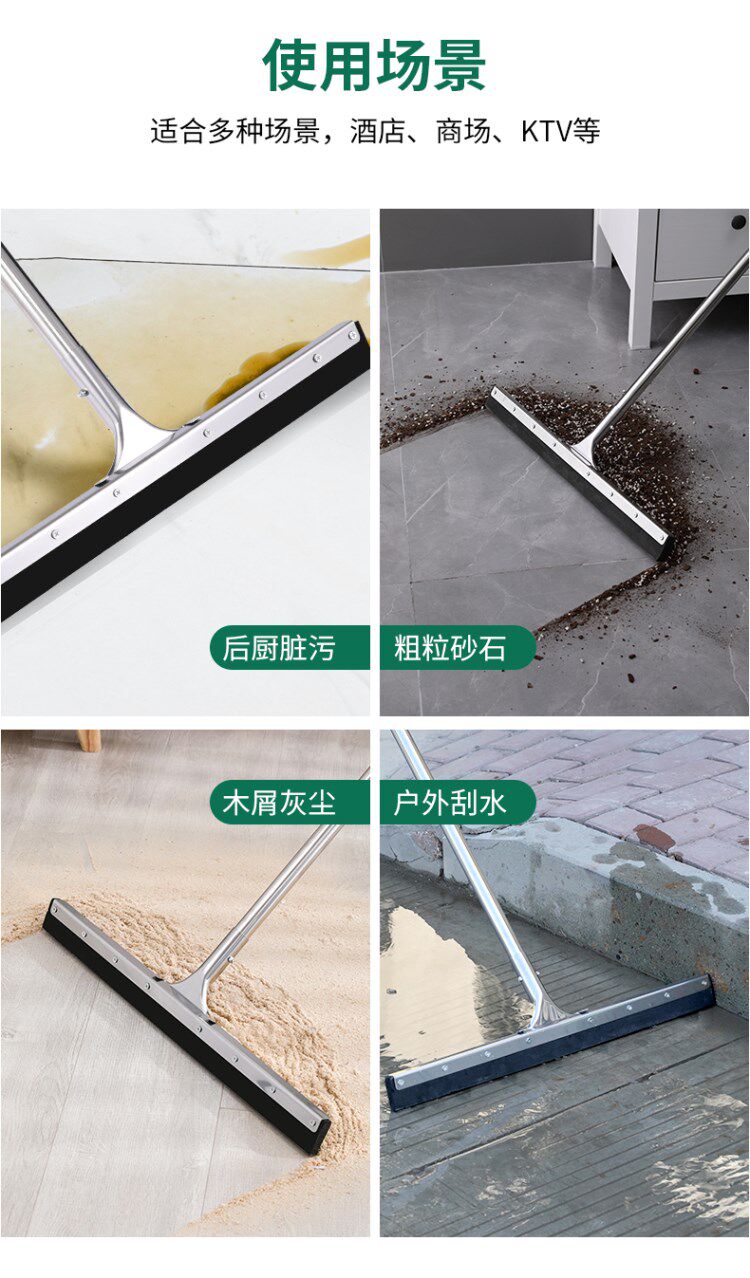 使用场景

适合多种场景，酒店、商场、KTV等

后厨脏污

粗粒砂石

木屑灰尘

户外刮水