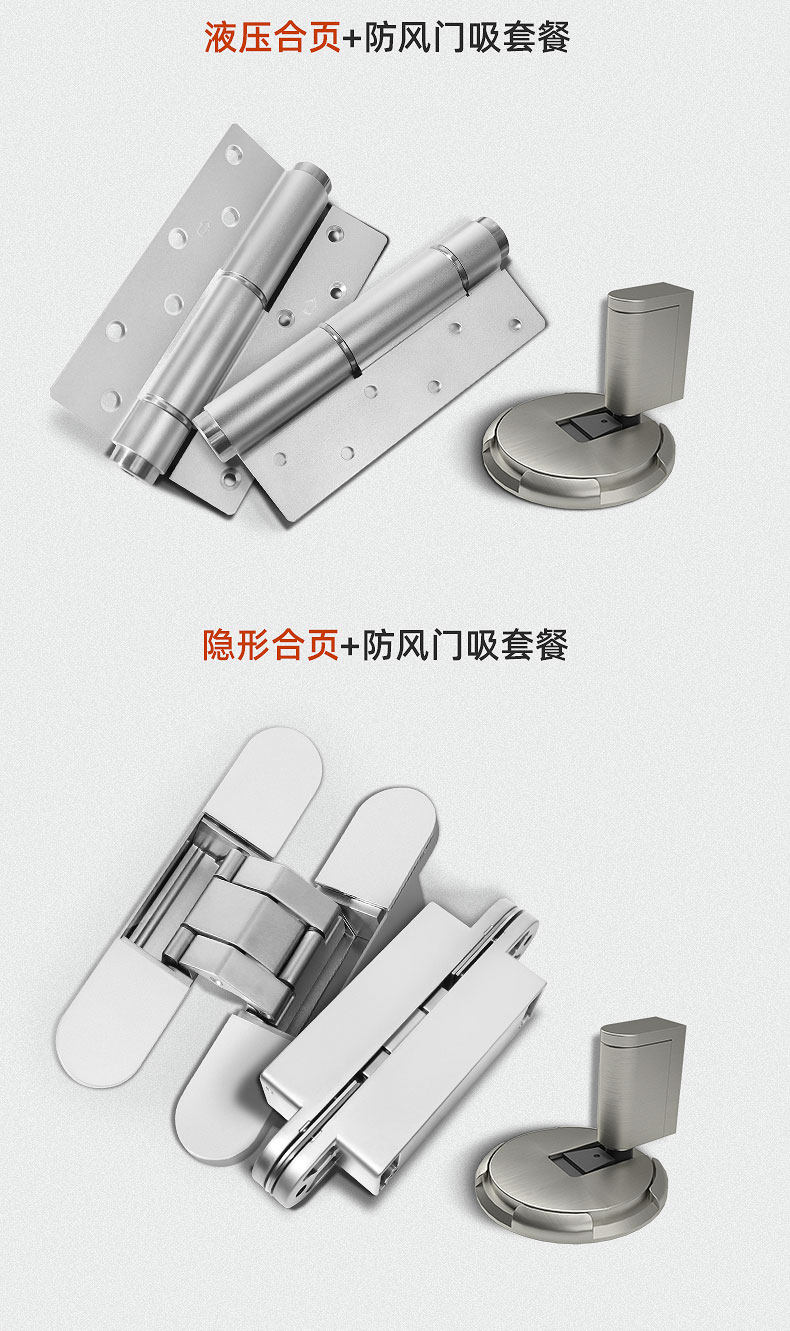 液压合页+防风门吸套餐

隐形合页+防风门吸套餐