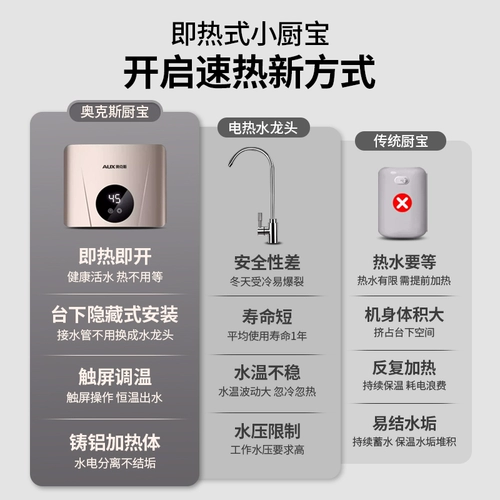 即热式小厨宝
开启速热新方式

奥克斯厨宝

AUX 奥克斯

45

即热即开
健康活水 热不用等

台下隐藏式安装
接水管不用换成水龙头

触屏调温
触屏操作 恒温出水

铸铝加热体
水电分离不结垢

电热水龙头

安全性差
冬天受冷易爆裂

寿命短
平均使用寿命1年

水温不稳
水温波动大 忽冷忽热

水压限制
工作水压要求高

传统厨宝

热水要等
热水有限 需提前加热

机身体积大
挤占台下空间

反复加热
持续保温 耗电浪费

易结水垢
持续蓄水 保温水垢堆积