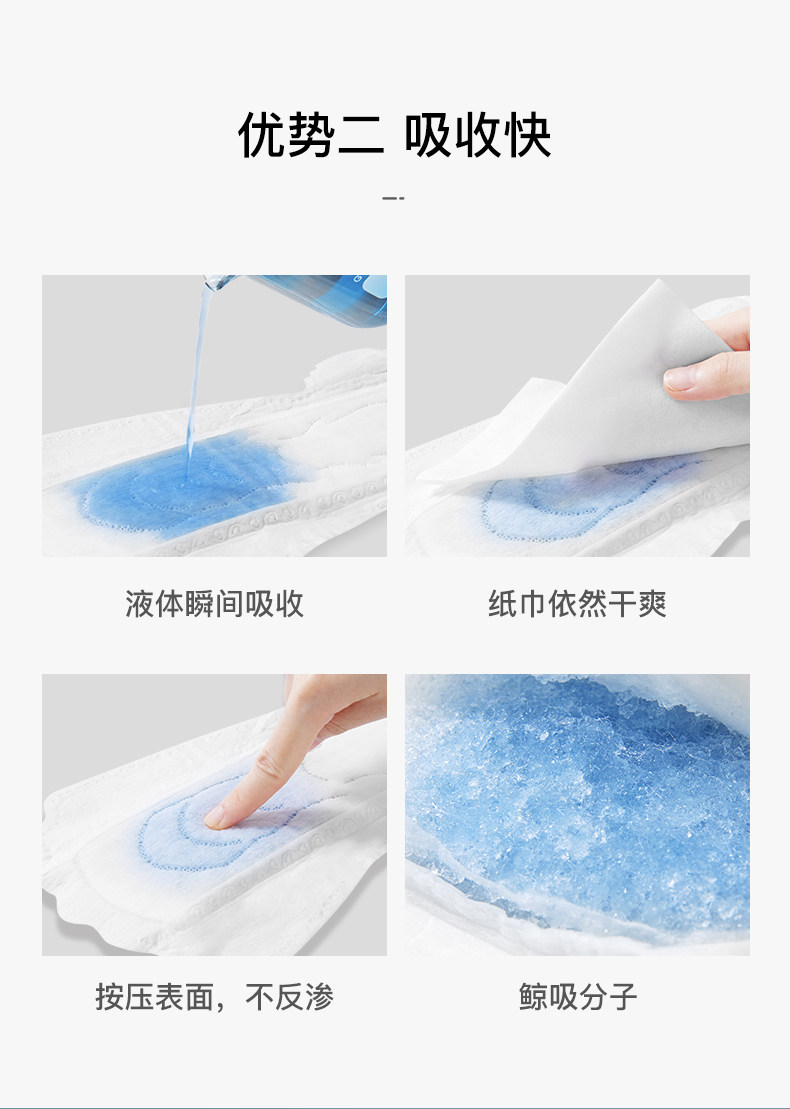 优势二 吸收快

液体瞬间吸收

纸巾依然干爽

按压表面，不反渗

鲸吸分子