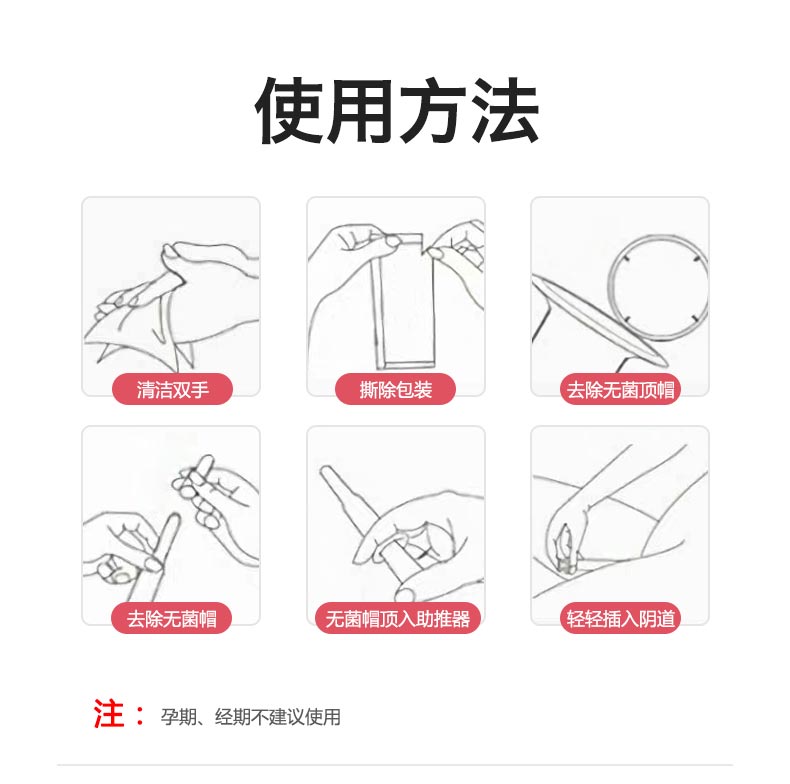 使用方法

清洁双手

撕除包装

去除无菌顶帽

去除无菌帽

无菌帽顶入助推器

轻轻插入阴道

注： 孕期、经期不建议使用