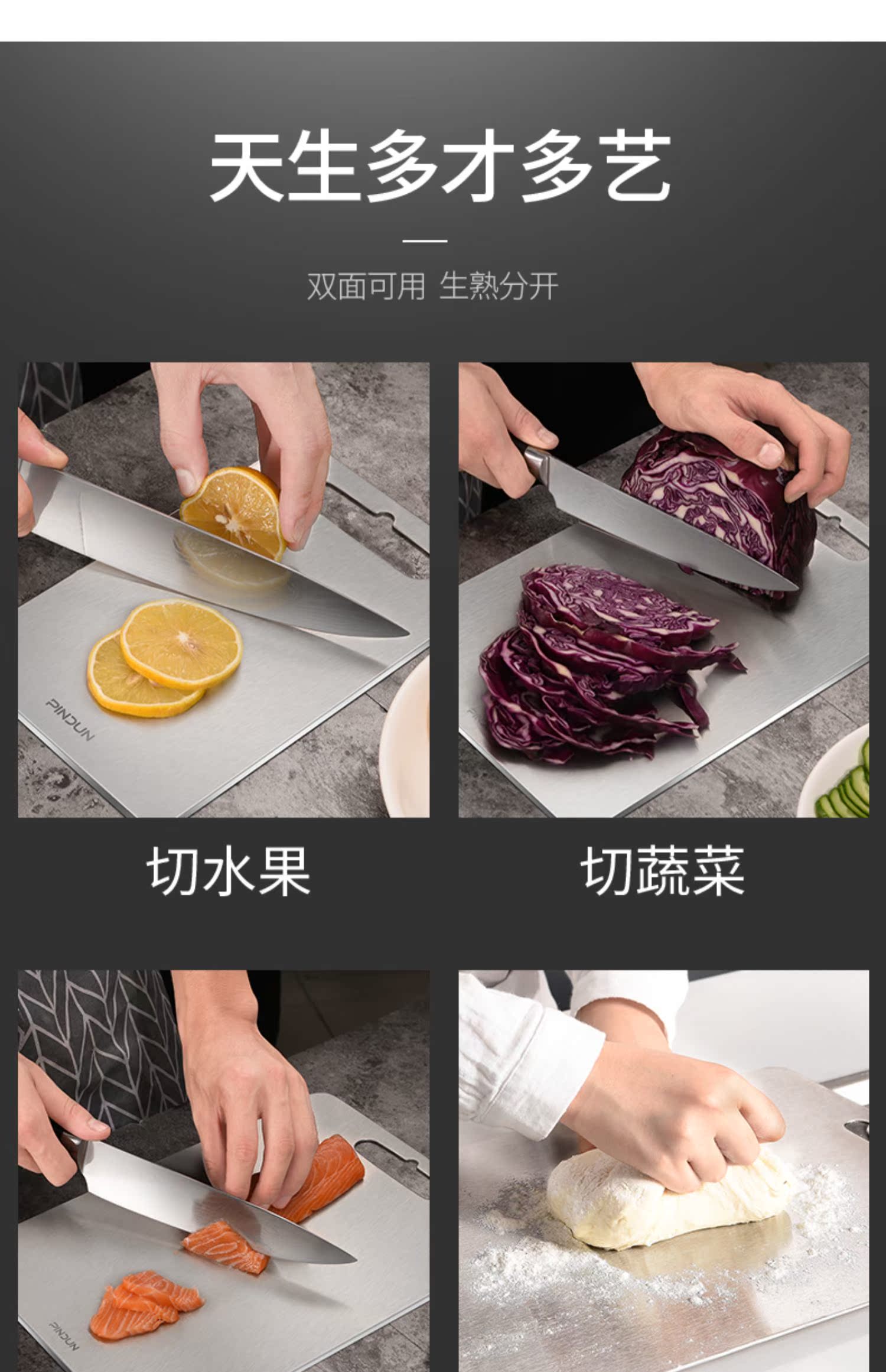 天生多才多艺

双面可用 生熟分开

PINDUN

切水果

切蔬菜

PINDUN