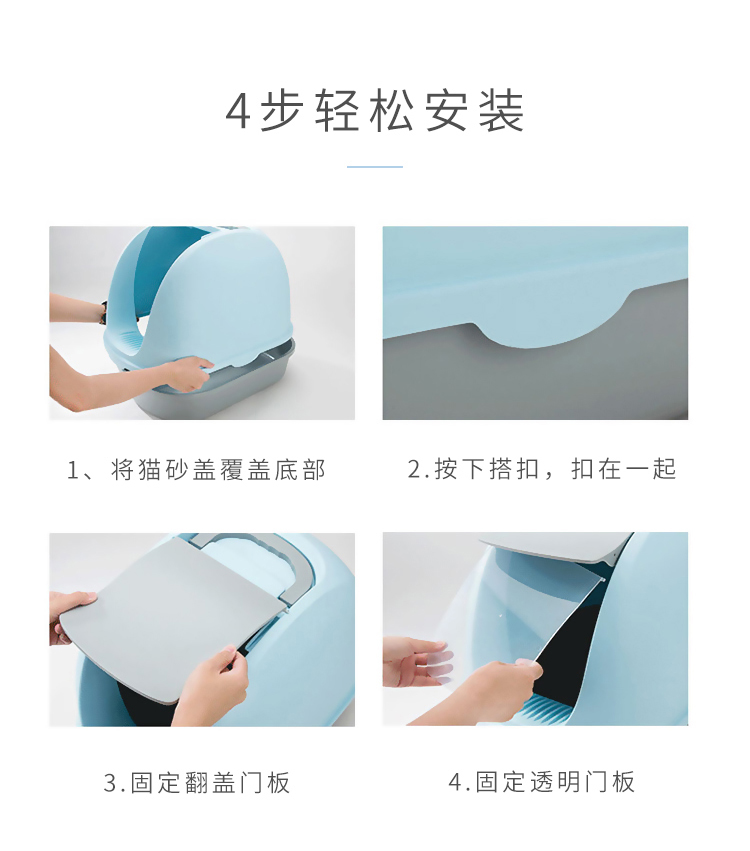 4步轻松安装

1、将猫砂盖覆盖底部

2.按下搭扣，扣在一起

3.固定翻盖门板

4.固定透明门板