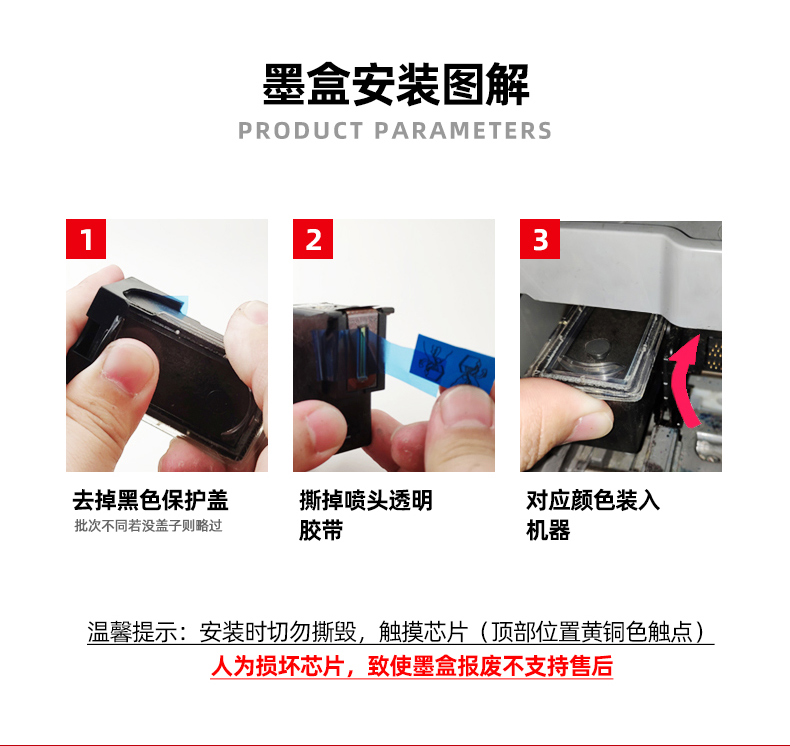 墨盒安装图解

PRODUCT PARAMETERS

1

去掉黑色保护盖

批次不同若没盖子则略过

2

撕掉喷头透明胶带

3

对应颜色装入机器

温馨提示：安装时切勿撕毁，触摸芯片（顶部位置黄铜色触点）

人为损坏芯片，致使墨盒报废不支持售后