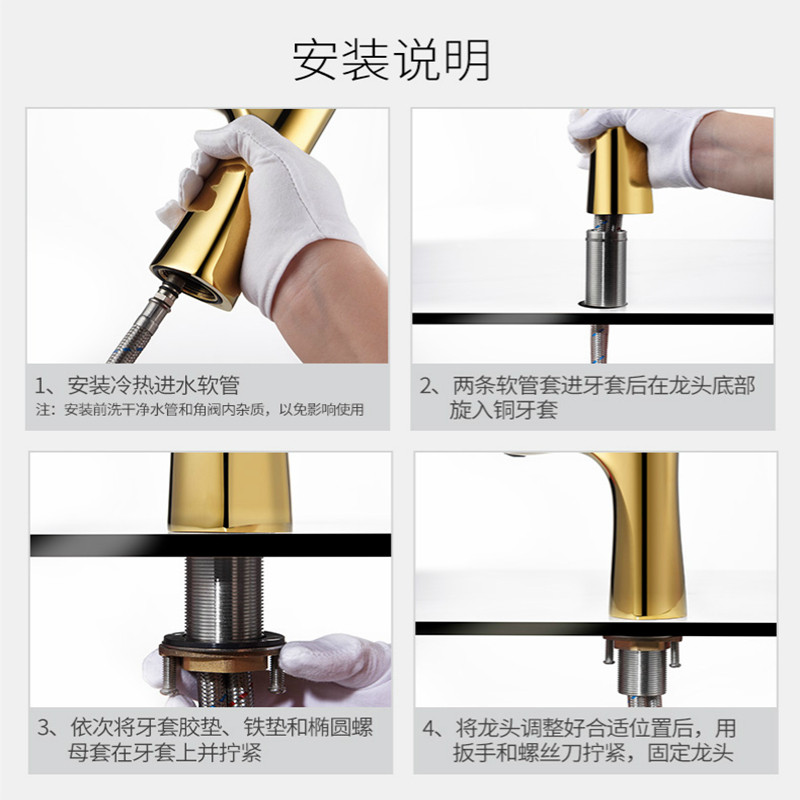 安装说明

1、安装冷热进水软管
注：安装前洗干净水管和角阀内杂质，以免影响使用

2、两条软管套进牙套后在龙头底部旋入铜牙套

3、依次将牙套胶垫、铁垫和椭圆螺母套在牙套上并拧紧

4、将龙头调整好合适位置后，用扳手和螺丝刀拧紧，固定龙头