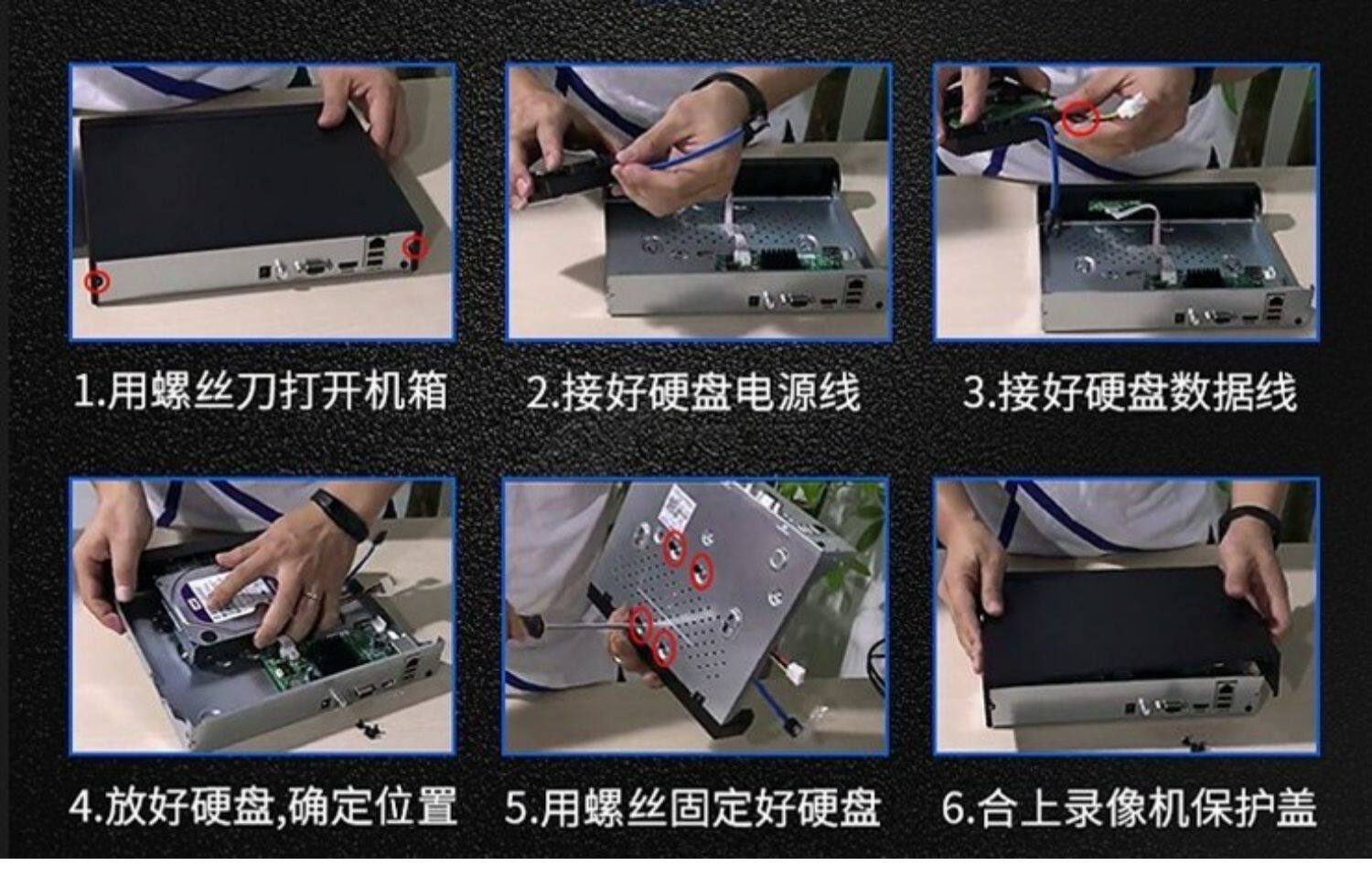 1.用螺丝刀打开机箱

2.接好硬盘电源线

3.接好硬盘数据线

4.放好硬盘,确定位置

5.用螺丝固定好硬盘

6.合上录像机保护盖