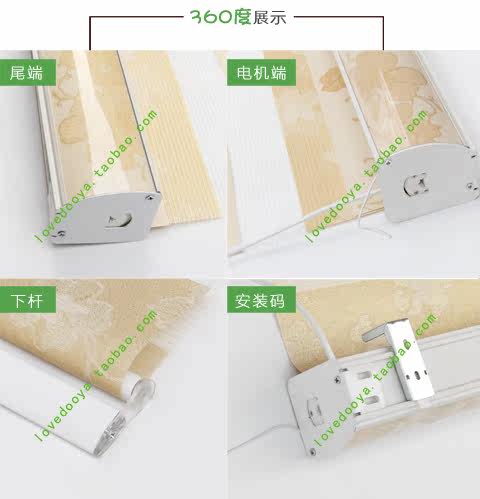 360度展示

尾端

lovedooya.taobao.com

电机端

lovedooya.taobao.com

下杆

lovedooya.taobao.com

安装码

lovedooya.taobao.com