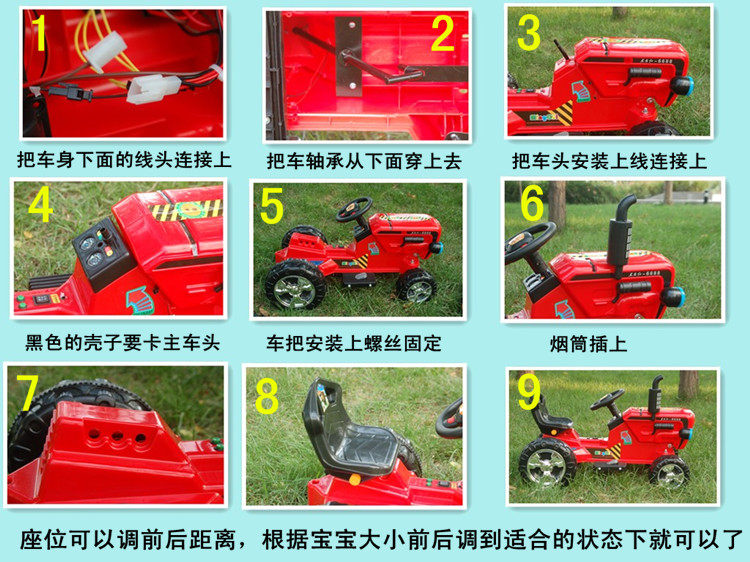 1

把车身下面的线头连接上

2

把车轴承从下面穿上去

3

把车头安装上线连接上

4

黑色的壳子要卡主车头

5

车把安装上螺丝固定

6

烟筒插上

7

8

9

座位可以调前后距离，根据宝宝大小前后调到适合的状态下就可以了