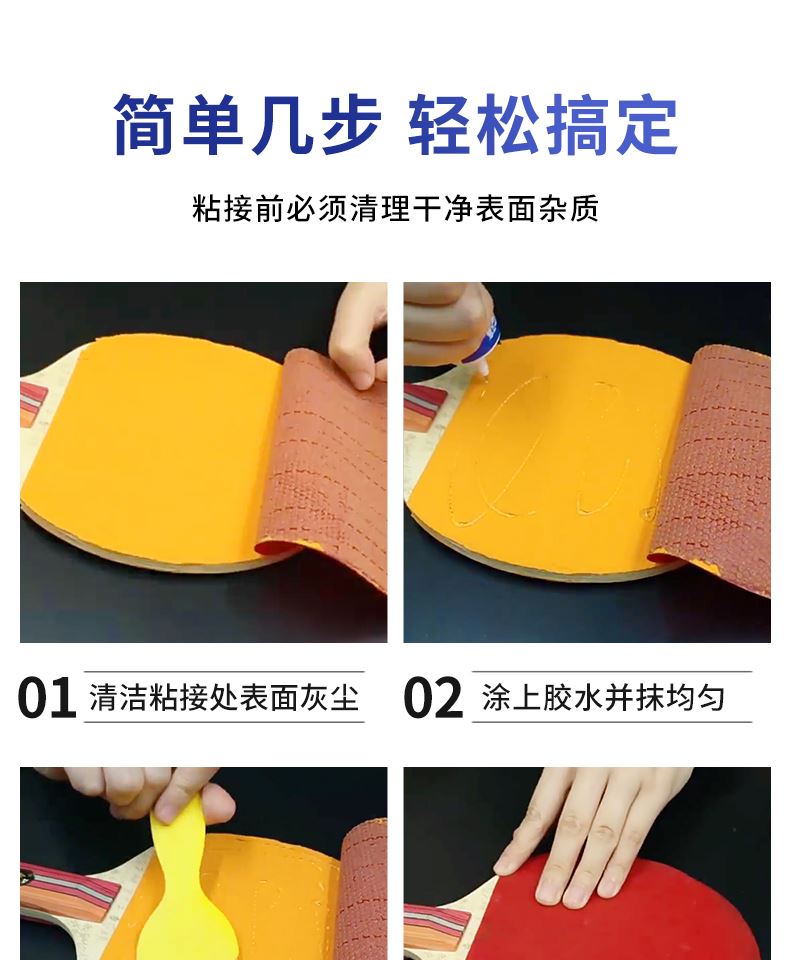 简单几步 轻松搞定

粘接前必须清理干净表面杂质

01 清洁粘接处表面灰尘

02 涂上胶水并抹均匀