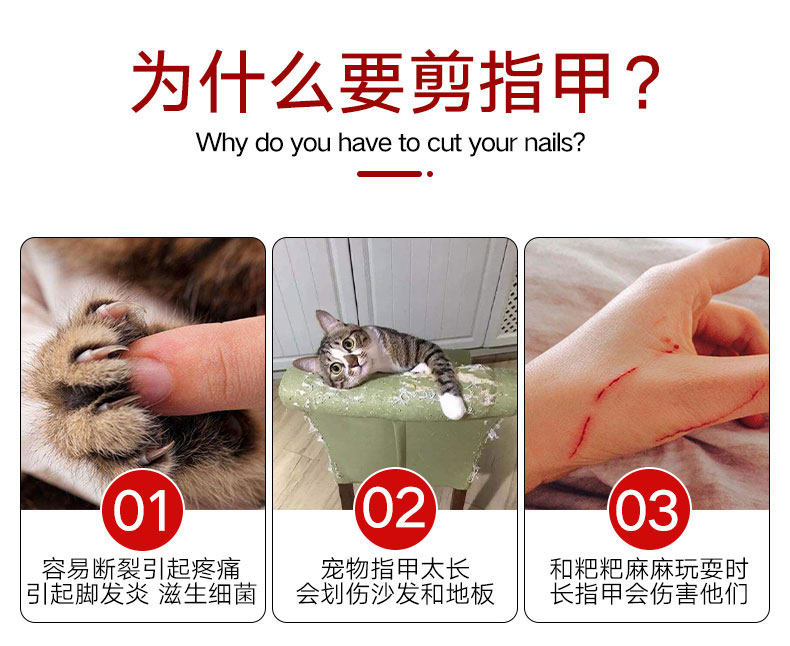 为什么要剪指甲？
Why do you have to cut your nails?

01
容易断裂引起疼痛
引起脚发炎 滋生细菌

02
宠物指甲太长
会划伤沙发和地板

03
和粑粑麻麻玩耍时
长指甲会伤害他们