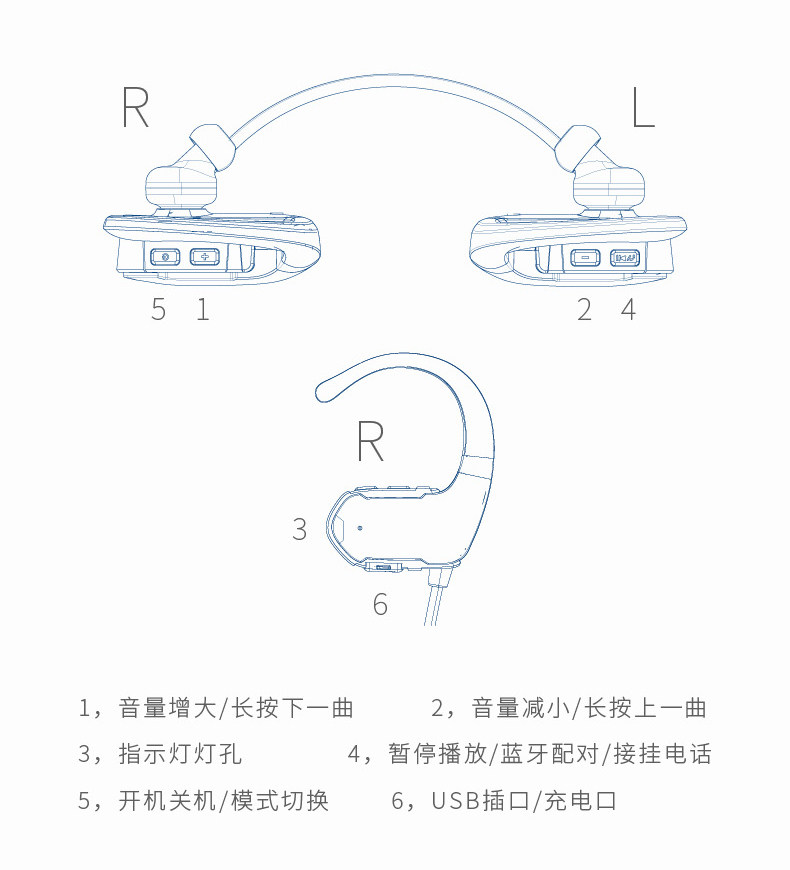 R

L

5 1

2 4

R

3

6

1，音量增大/长按下一曲

2，音量减小/长按上一曲

3，指示灯灯孔

4，暂停播放/蓝牙配对/接挂电话

5，开机关机/模式切换

6，USB插口/充电口