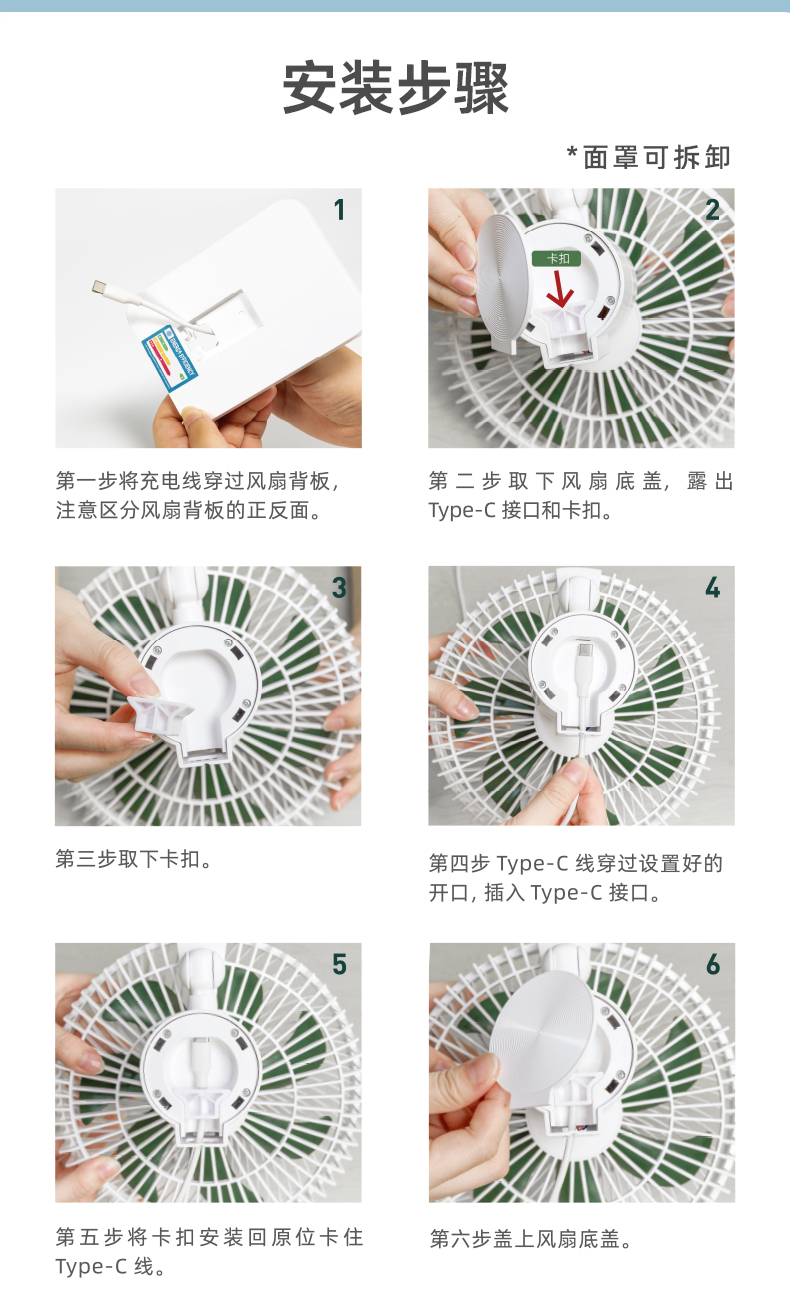 安装步骤

*面罩可拆卸

1

第一步将充电线穿过风扇背板，注意区分风扇背板的正反面。

2

卡扣

第二步取下风扇底盖，露出 Type-C 接口和卡扣。

3

第三步取下卡扣。

4

第四步 Type-C 线穿过设置好的开口，插入 Type-C 接口。

5

第五步将卡扣安装回原位卡住 Type-C 线。

6

第六步盖上风扇底盖。