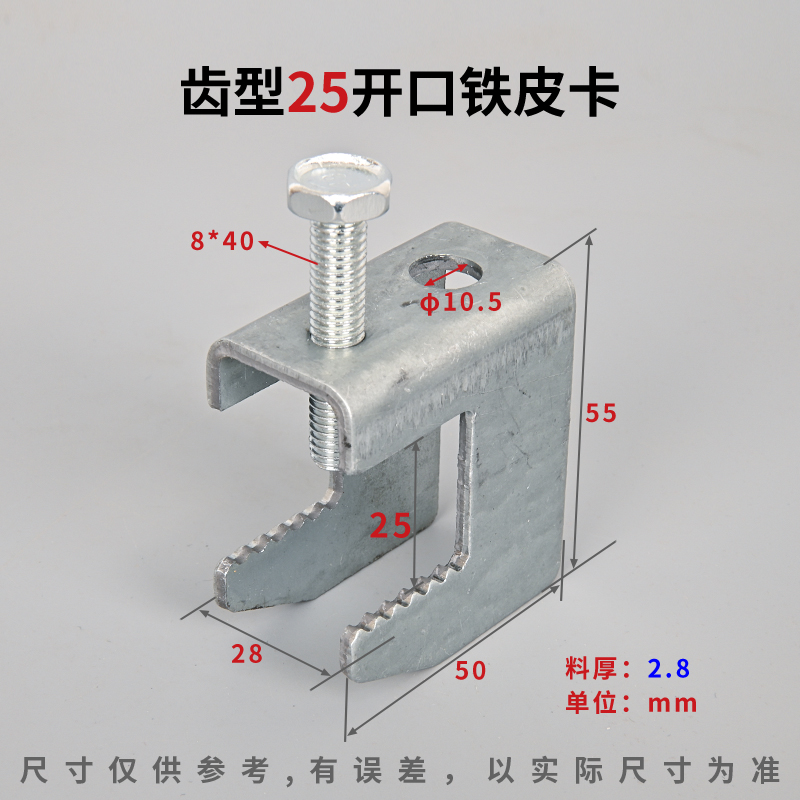 齿型25开口铁皮卡

8*40

ϕ10.5

55

25

28

50

料厚：2.8
单位：mm

尺寸仅供参考，有误差，以实际尺寸为准