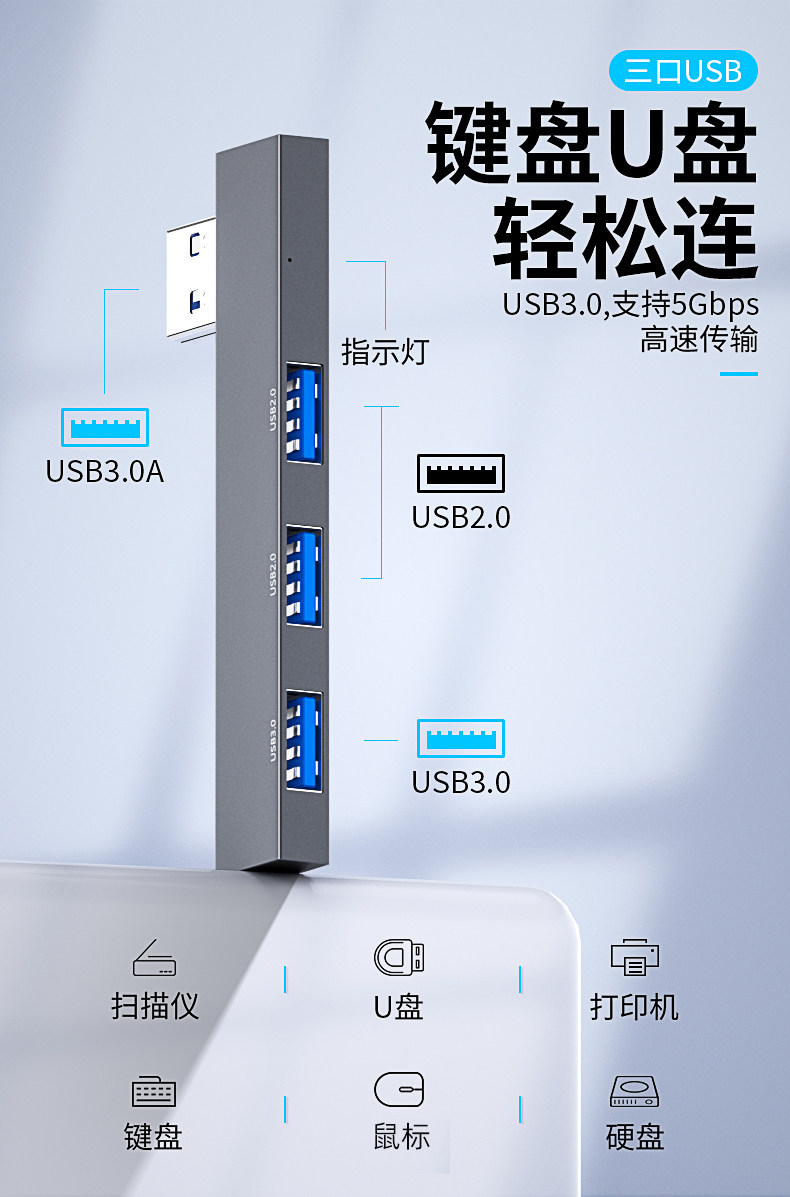 三口USB

键盘U盘
轻松连

USB3.0,支持5Gbps
高速传输

指示灯

USB3.0A

USB2.0

USB2.0

USB2.0

USB3.0

USB3.0

扫描仪

U盘

打印机

键盘

鼠标

硬盘