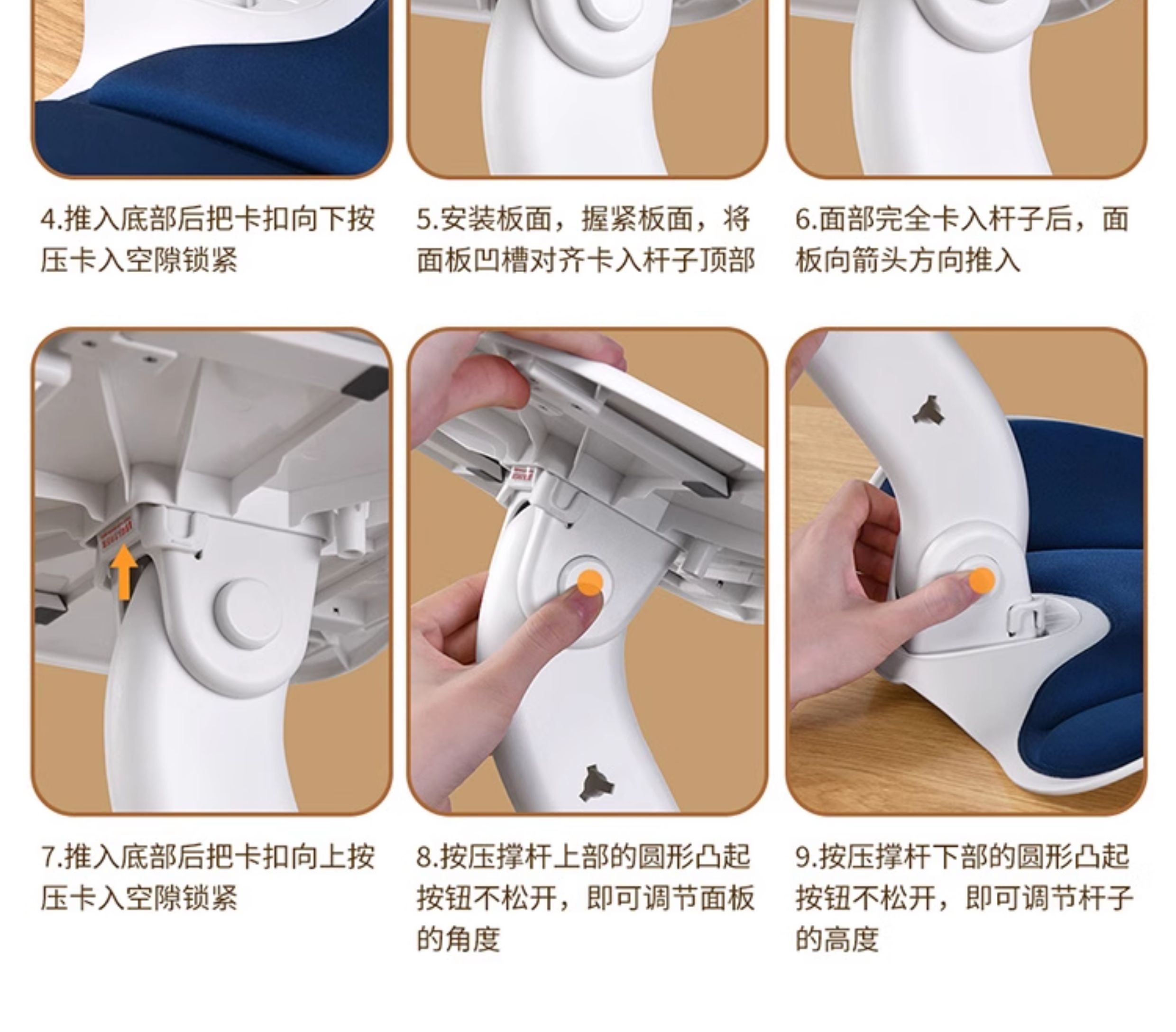 4.推入底部后把卡扣向下按压卡入空隙锁紧

5.安装板面，握紧板面，将面板凹槽对齐卡入杆子顶部

6.面部完全卡入杆子后，面板向箭头方向推入

7.推入底部后把卡扣向上按压卡入空隙锁紧

8.按压撑杆上部的圆形凸起按钮不松开，即可调节面板的角度

9.按压撑杆下部的圆形凸起按钮不松开，即可调节杆子的高度