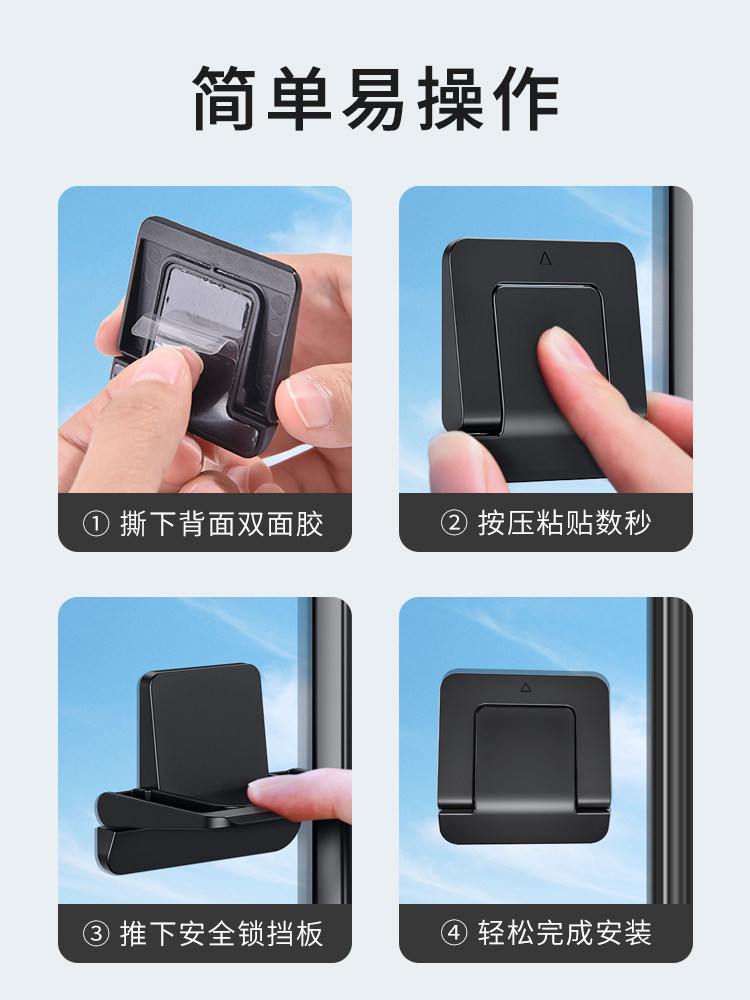 简单易操作

① 撕下背面双面胶

② 按压粘贴数秒

③ 推下安全锁挡板

④ 轻松完成安装