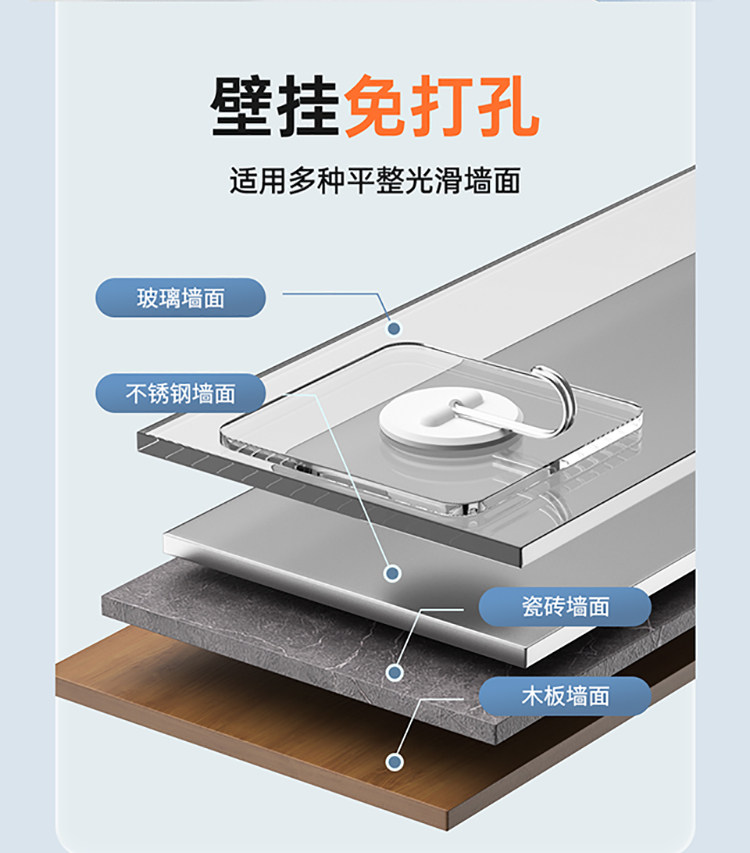 壁挂免打孔

适用多种平整光滑墙面

玻璃墙面

不锈钢墙面

瓷砖墙面

木板墙面