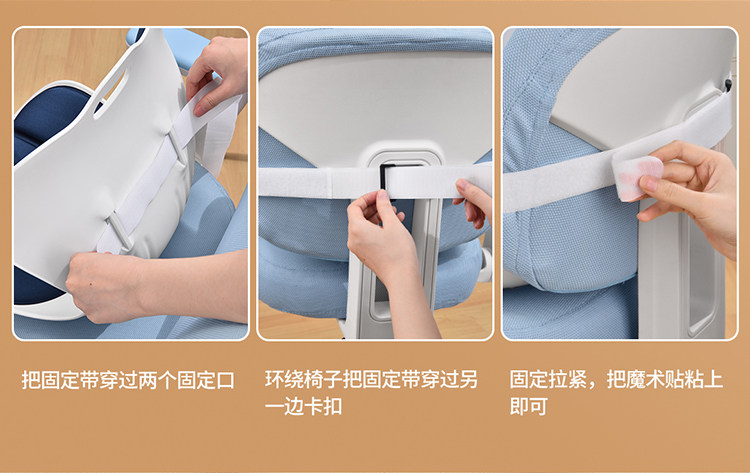 把固定带穿过两个固定口

环绕椅子把固定带穿过另一边卡扣

固定拉紧，把魔术贴粘上即可