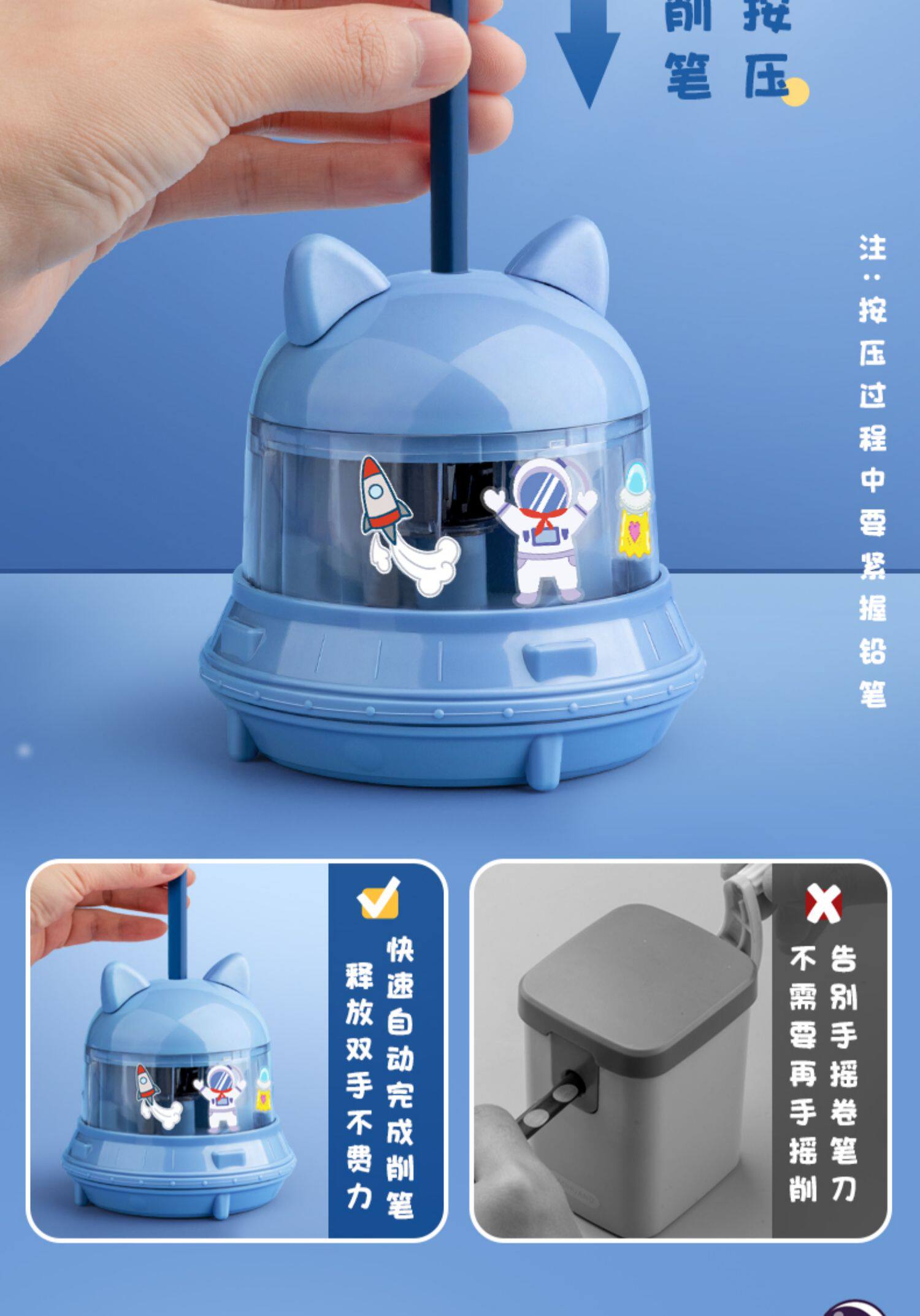 按压
削笔

注：按压过程中要紧握铅笔

快速自动完成削笔
释放双手不费力

告别手摇卷笔刀
不需要再手摇削