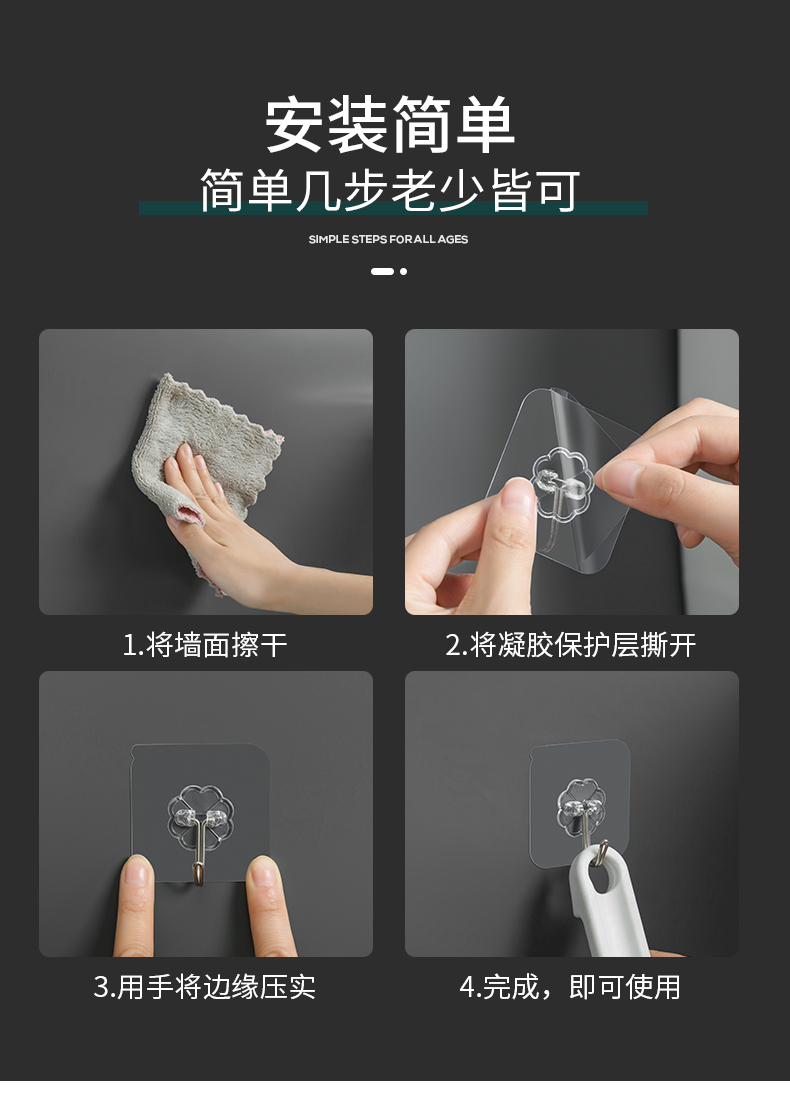 安装简单

简单几步老少皆可

SIMPLE STEPS FOR ALL AGES

1.将墙面擦干

2.将凝胶保护层撕开

3.用手将边缘压实

4.完成，即可使用