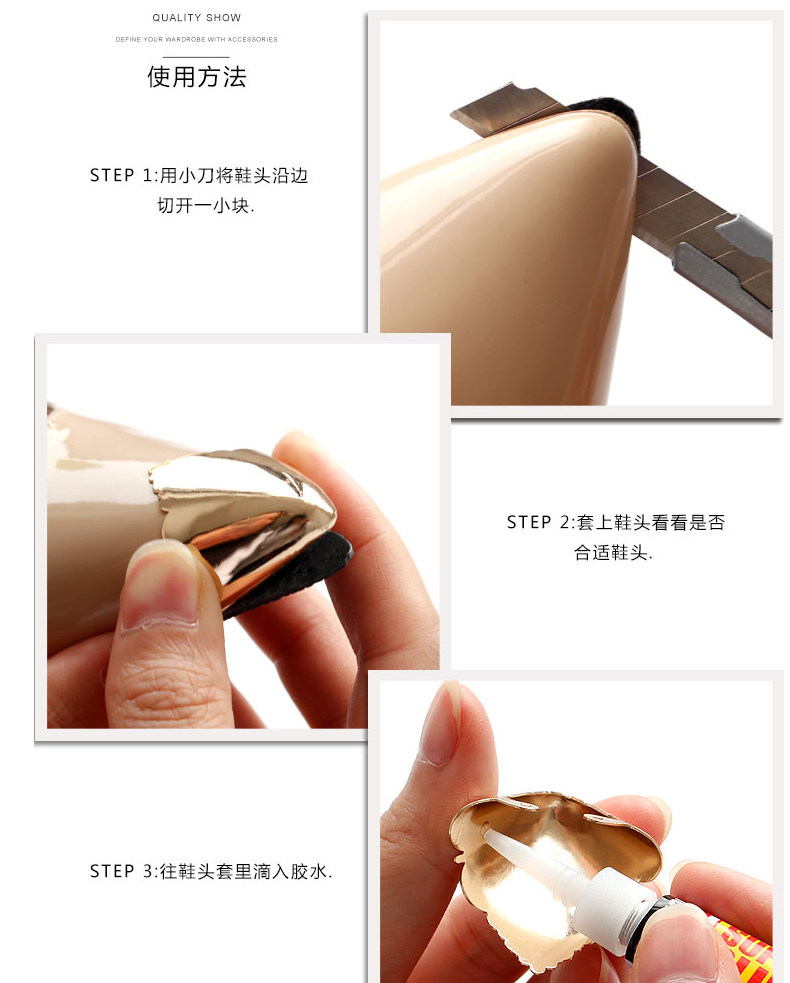 QUALITY SHOW

DEFINE YOUR WARDROBE WITH ACCESSORIES

使用方法

STEP 1:用小刀将鞋头沿边切开一小块.

STEP 2:套上鞋头看看是否合适鞋头.

STEP 3:往鞋头套里滴入胶水.