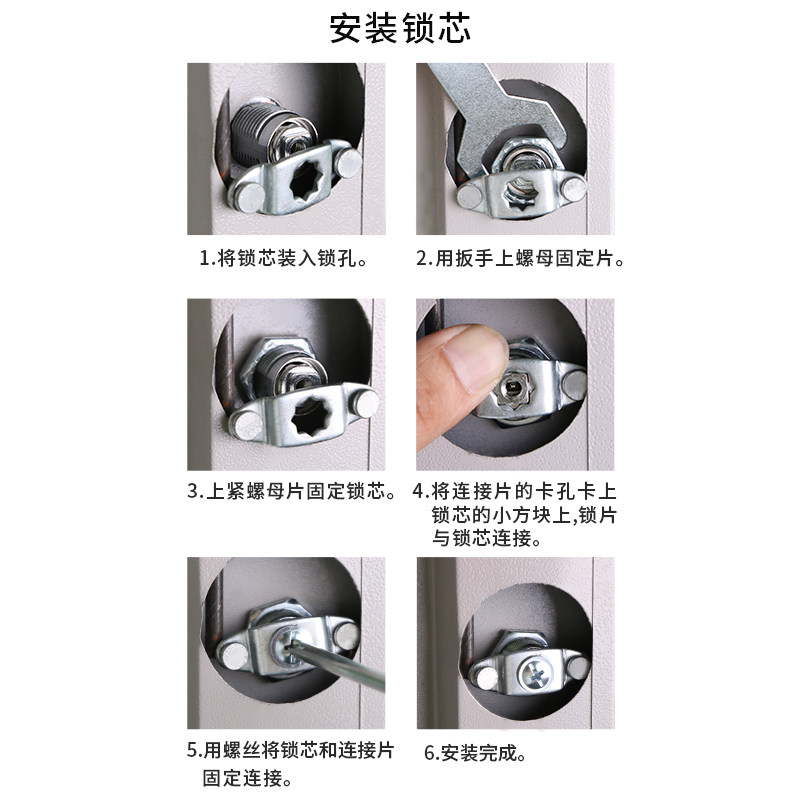 安装锁芯

1.将锁芯装入锁孔。

2.用扳手上螺母固定片。

3.上紧螺母片固定锁芯。

4.将连接片的卡孔卡上锁芯的小方块上,锁片与锁芯连接。

5.用螺丝将锁芯和连接片固定连接。

6.安装完成。