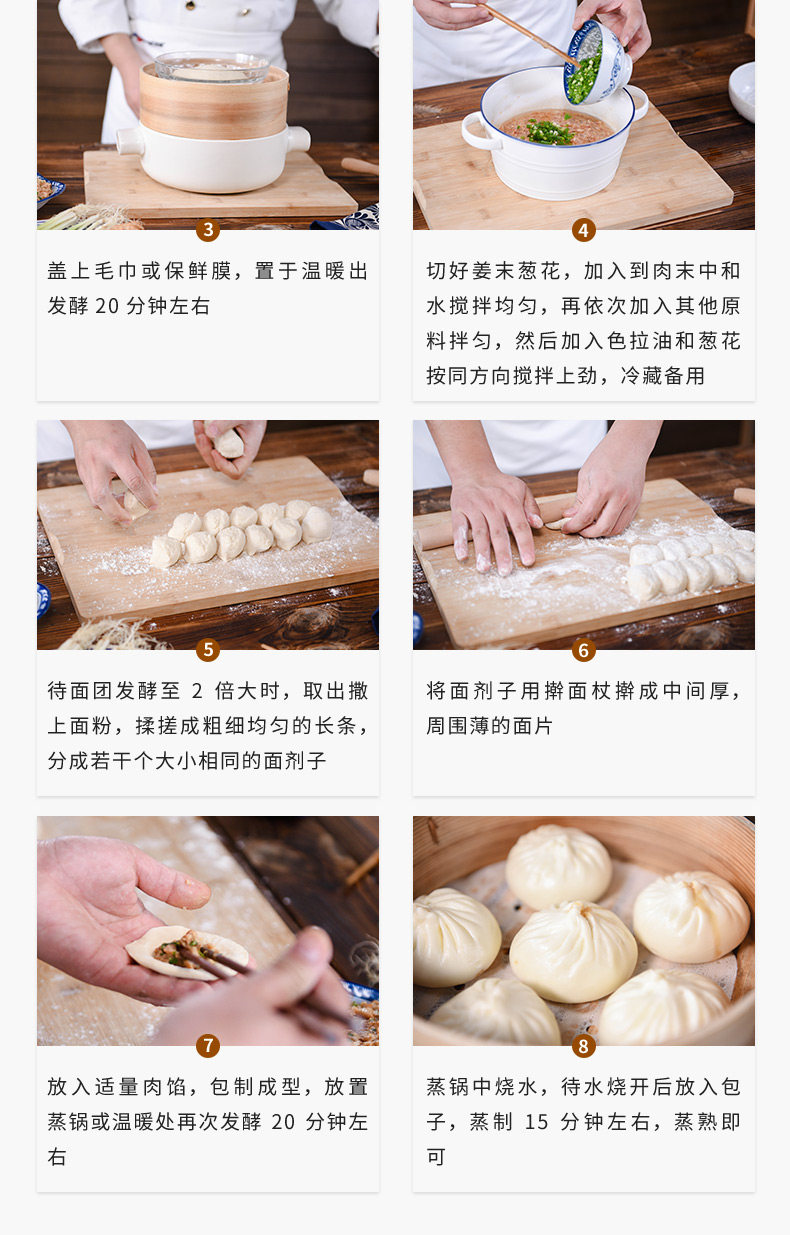 3

盖上毛巾或保鲜膜，置于温暖出发酵 20 分钟左右

4

切好姜末葱花，加入到肉末中和水搅拌均匀，再依次加入其他原料拌匀，然后加入色拉油和葱花按同方向搅拌上劲，冷藏备用

5

待面团发酵至 2 倍大时，取出撒上面粉，揉搓成粗细均匀的长条，分成若干个大小相同的面剂子

6

将面剂子用擀面杖擀成中间厚，周围薄的面片

7

放入适量肉馅，包制成型，放置蒸锅或温暖处再次发酵 20 分钟左右

8

蒸锅中烧水，待水烧开后放入包子，蒸制 15 分钟左右，蒸熟即可