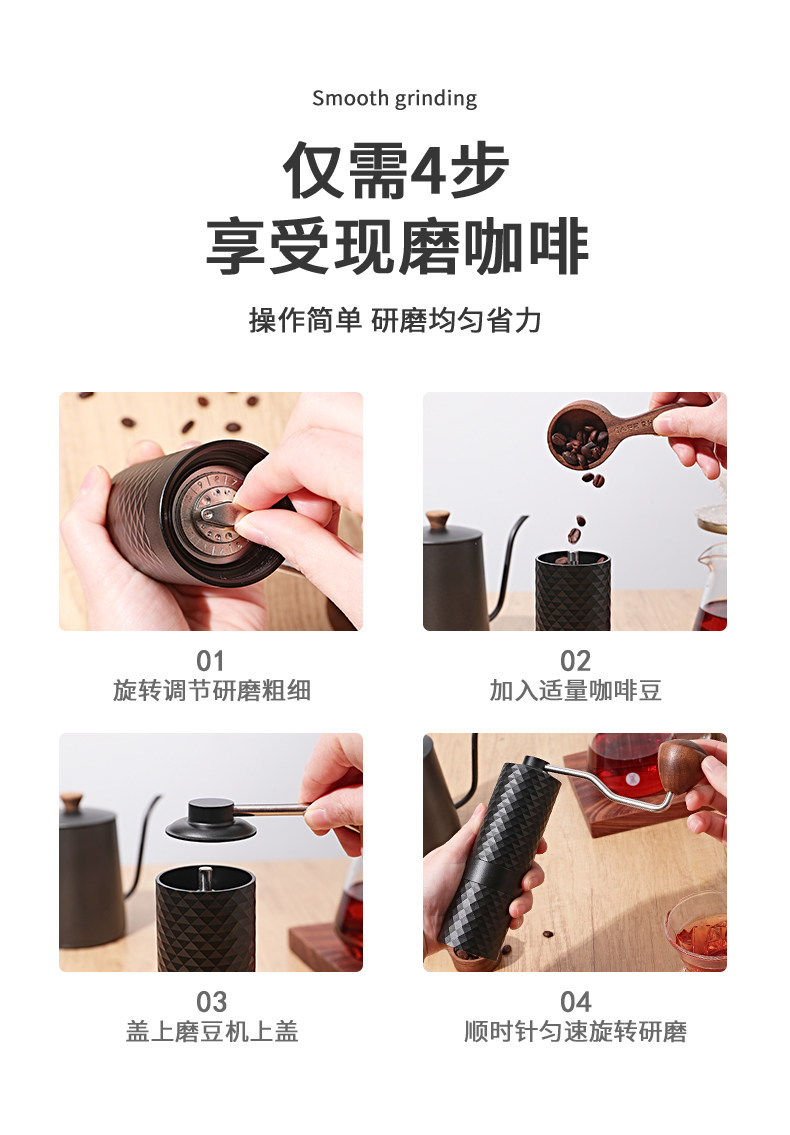 Smooth grinding

仅需4步
享受现磨咖啡

操作简单 研磨均匀省力

01
旋转调节研磨粗细

02
加入适量咖啡豆

03
盖上磨豆机上盖

04
顺时针匀速旋转研磨