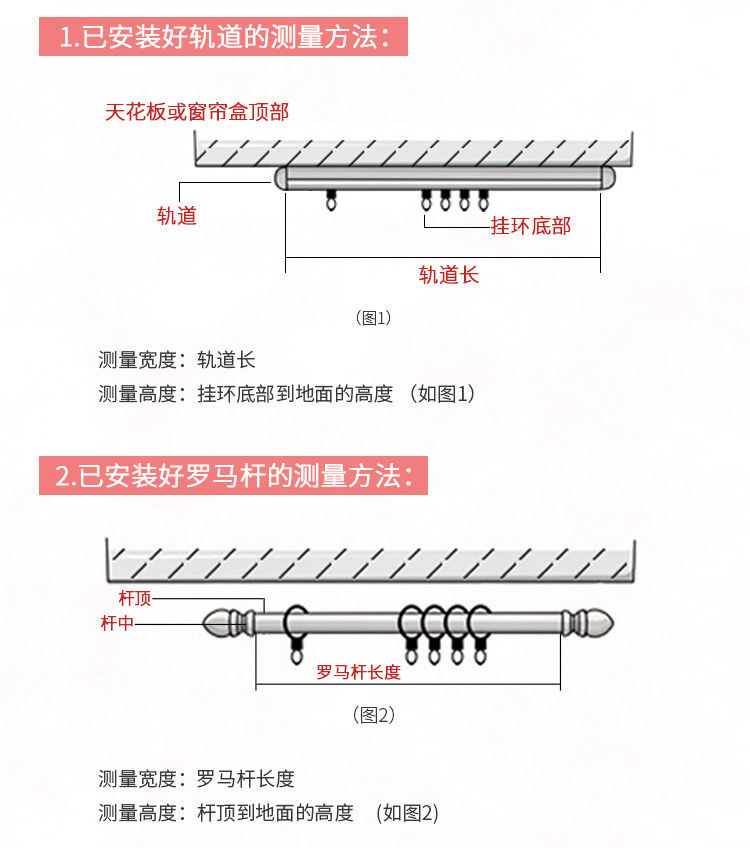 1.已安装好轨道的测量方法：

天花板或窗帘盒顶部

轨道

挂环底部

轨道长

（图1）

测量宽度：轨道长

测量高度：挂环底部到地面的高度 （如图1）

2.已安装好罗马杆的测量方法：

杆顶

杆中

罗马杆长度

（图2）

测量宽度：罗马杆长度

测量高度：杆顶到地面的高度 （如图2）