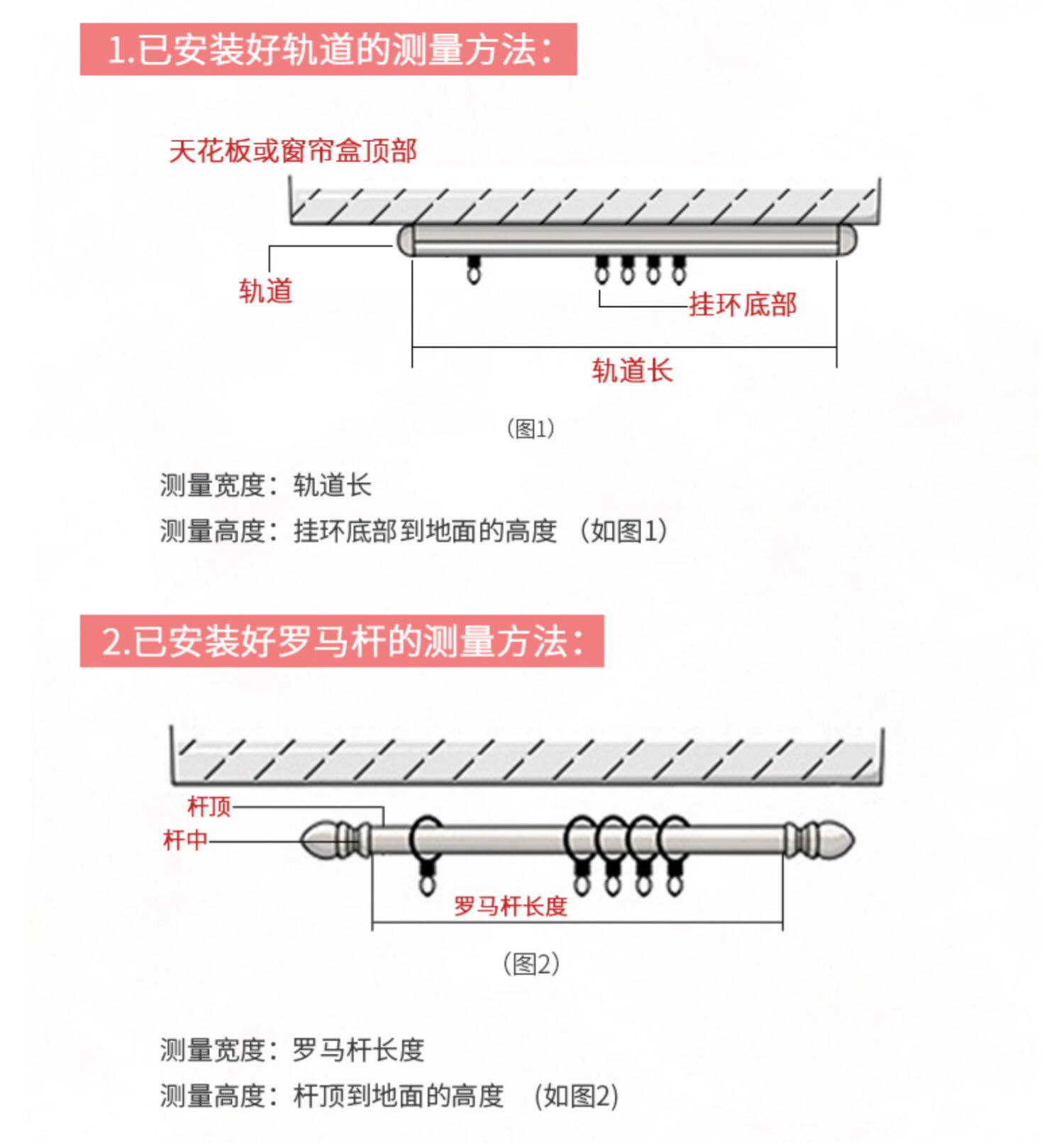 1.已安装好轨道的测量方法：

天花板或窗帘盒顶部

轨道

挂环底部

轨道长

（图1）

测量宽度：轨道长

测量高度：挂环底部到地面的高度 （如图1）

2.已安装好罗马杆的测量方法：

杆顶

杆中

罗马杆长度

（图2）

测量宽度：罗马杆长度

测量高度：杆顶到地面的高度 （如图2）