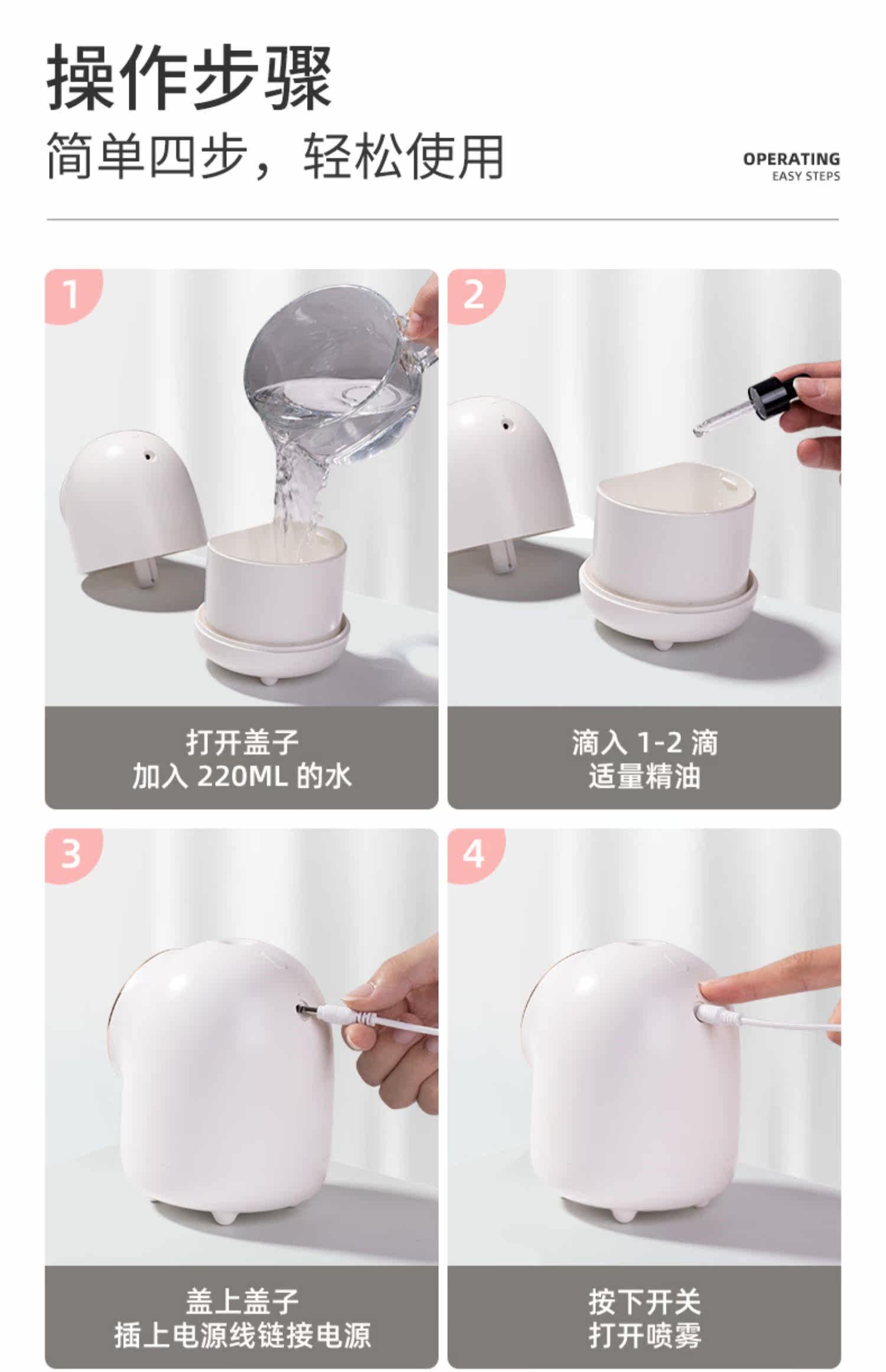 操作步骤
简单四步，轻松使用

OPERATING
EASY STEPS

1

打开盖子
加入 220ML 的水

2

滴入 1-2 滴
适量精油

3

盖上盖子
插上电源线链接电源

4

按下开关
打开喷雾