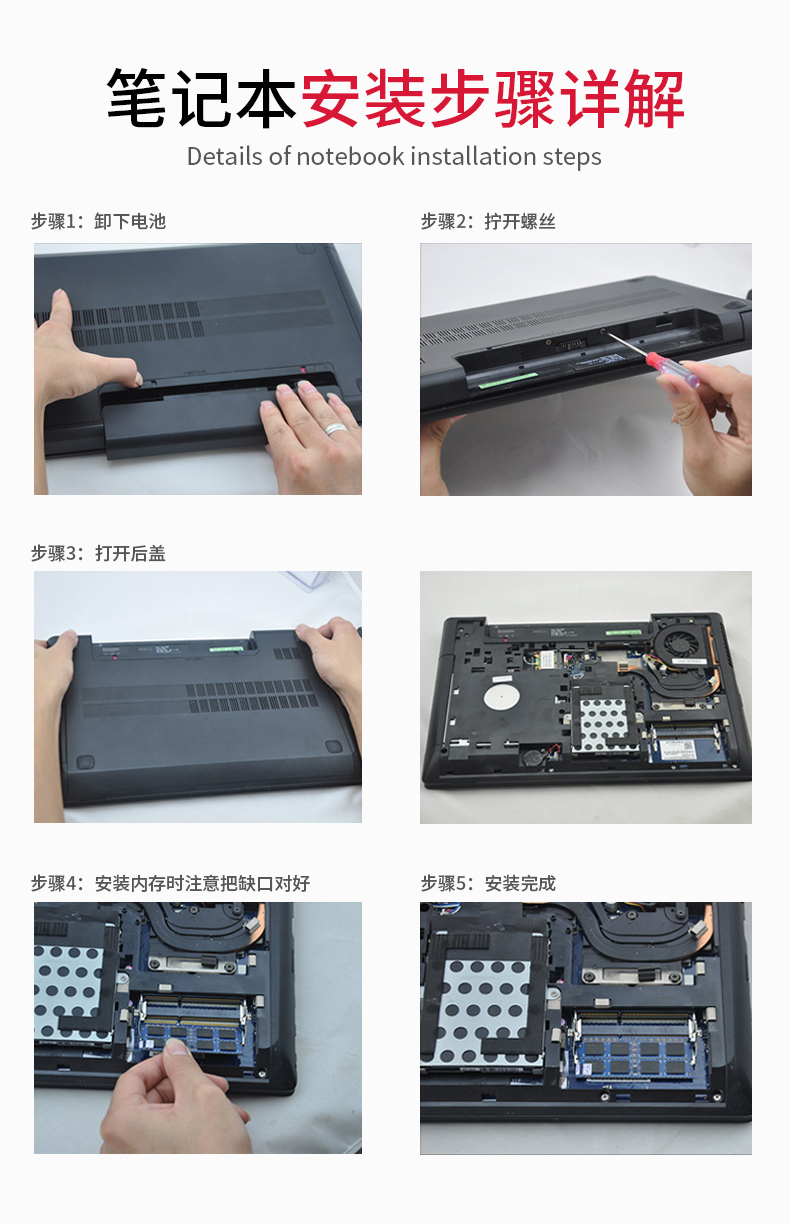 笔记本安装步骤详解

Details of notebook installation steps

步骤1：卸下电池

步骤2：拧开螺丝

步骤3：打开后盖

步骤4：安装内存时注意把缺口对好

步骤5：安装完成