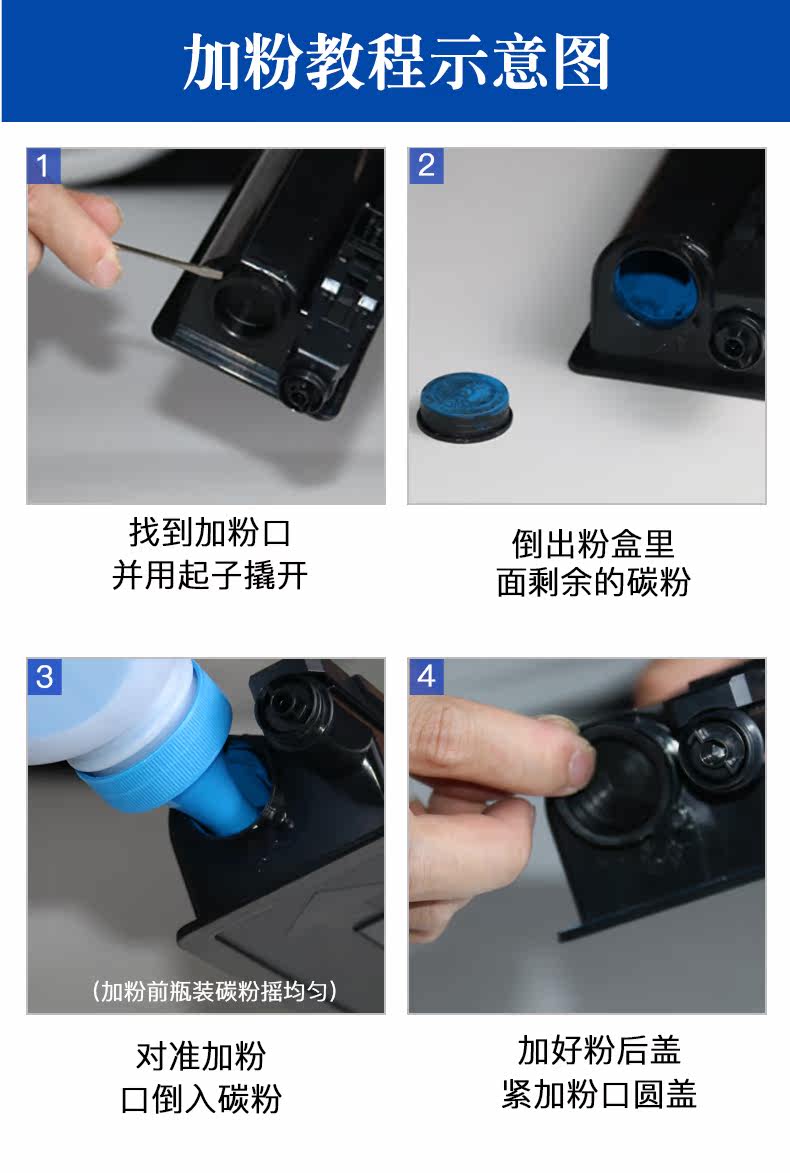 加粉教程示意图

1

找到加粉口
并用起子撬开

2

倒出粉盒里
面剩余的碳粉

3

（加粉前瓶装碳粉摇均匀）

对准加粉
口倒入碳粉

4

加好粉后盖
紧加粉口圆盖