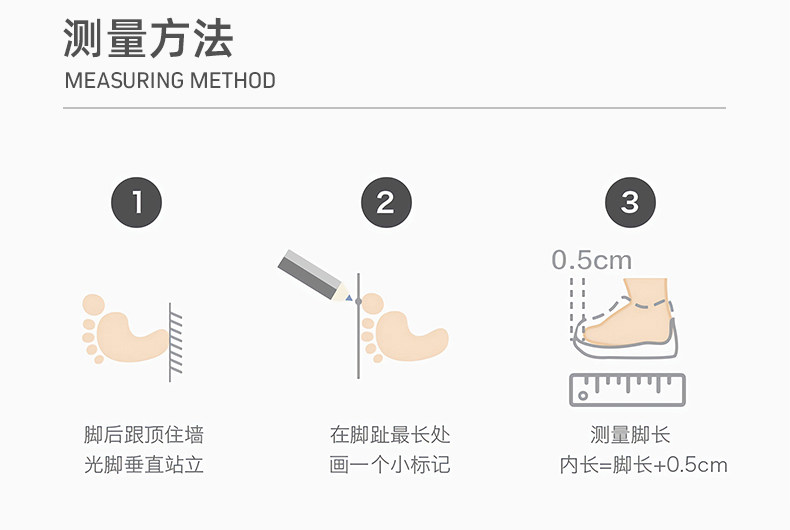 测量方法
MEASURING METHOD

1

脚后跟顶住墙
光脚垂直站立

2

在脚趾最长处
画一个小标记

3

0.5cm

测量脚长
内长=脚长+0.5cm