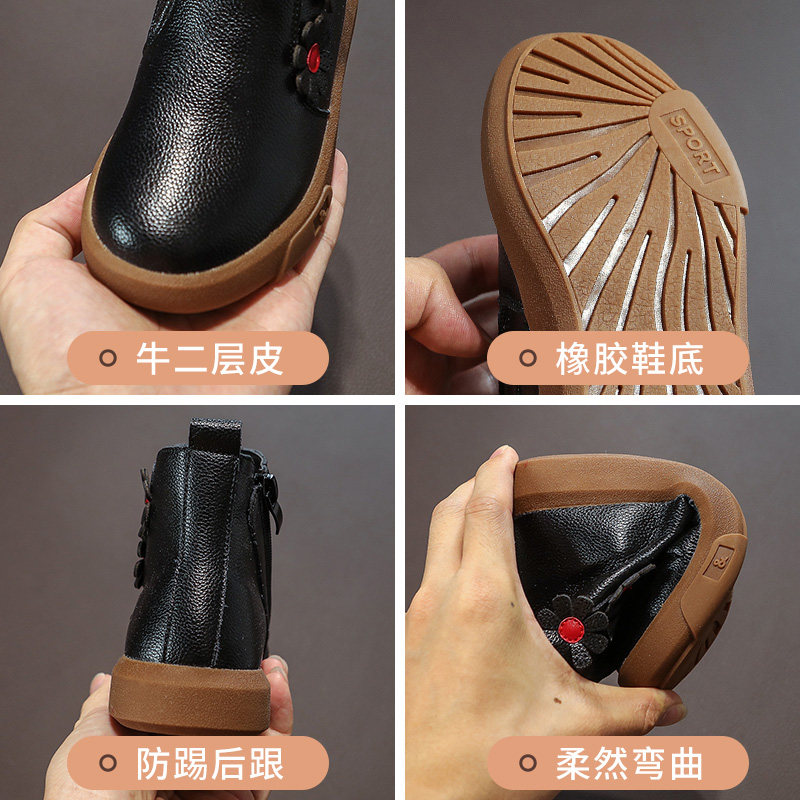 牛二层皮

SPORT

橡胶鞋底

防踢后跟

柔然弯曲