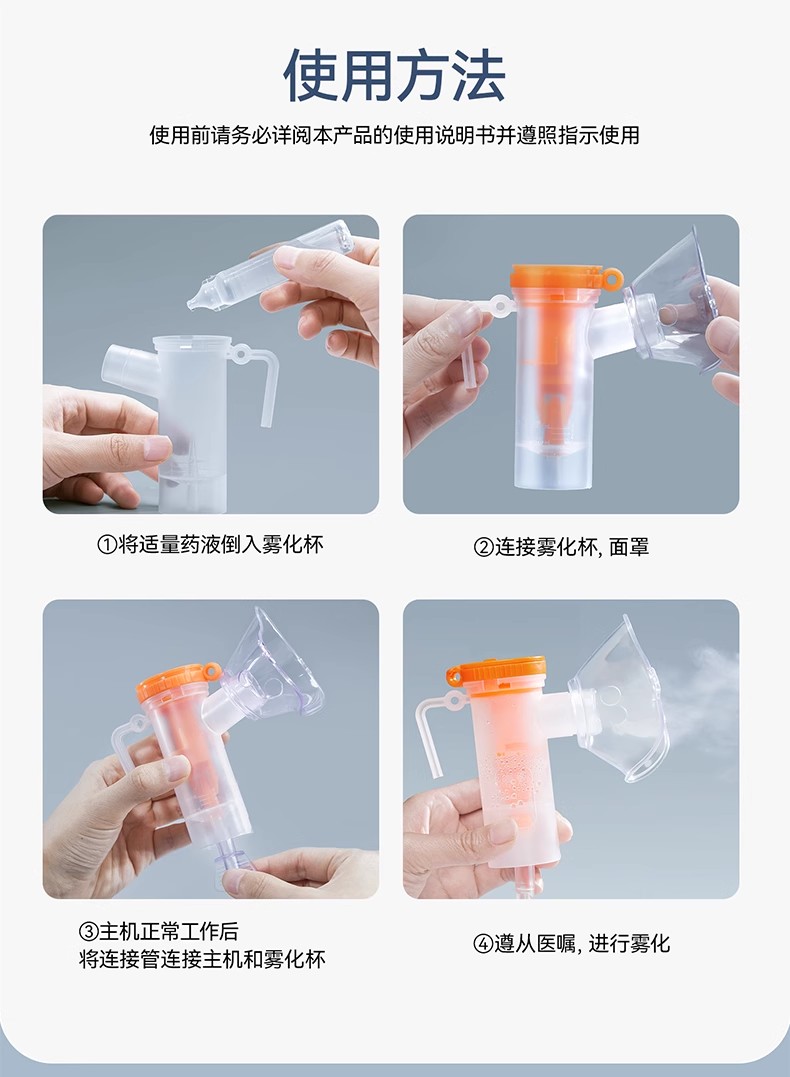 使用方法

使用前请务必详阅本产品的使用说明书并遵照指示使用

①将适量药液倒入雾化杯

②连接雾化杯, 面罩

③主机正常工作后
将连接管连接主机和雾化杯

④遵从医嘱, 进行雾化